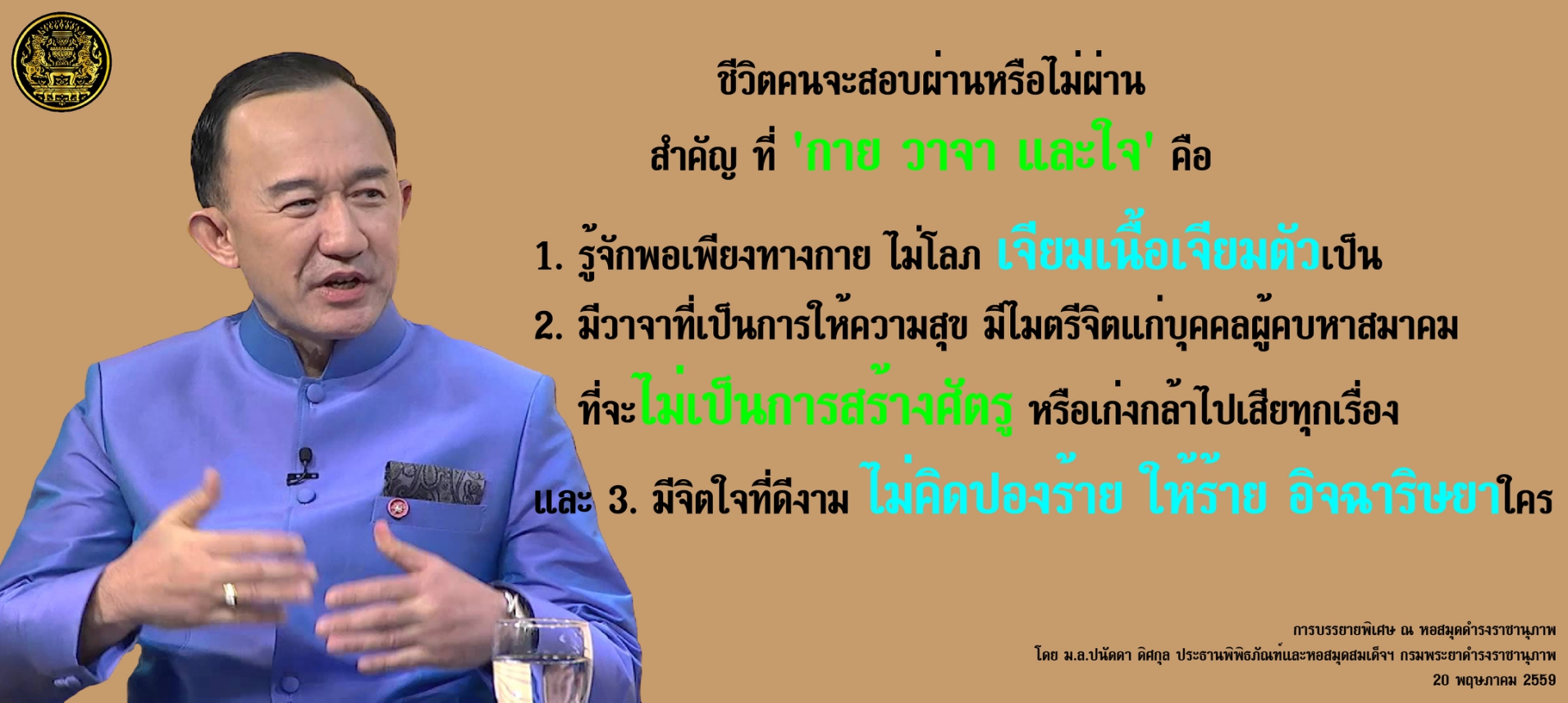 ชีวิตคนจะสอบผ่านหรือไม่ผ่าน

สำคัญ ที่ 'กาย วาจา และใจ' คือ

1. รู้จักพอเพียงทางกาย ไม่โลภ เจียมเนื้อเจียมตัวเป็น

2. มีวาจาที่เป็นการให้ความสุข มีไมตรีจิตแก่บุคคลผู้คบหาสมาคม ที่จะไม่เป็นการสร้างศัตรู หรือเก่งกล้าไปเสียทุกเรื่อง

และ 3. มีจิตใจที่ดีงาม ไม่คิดปองร้าย ให้ร้าย อิจฉาริษยาใคร

การบรรยายพิเศษ ณ หอสมุดดำรงราชานุภาพ
โดย ม.ล.ปนัดดา ดิศกุล ประธานพิพิธภัณฑ์และหอสมุดสมเด็จฯ กรมพระยาดำรงราชานุภาพ
20 พฤษภาคม 2559