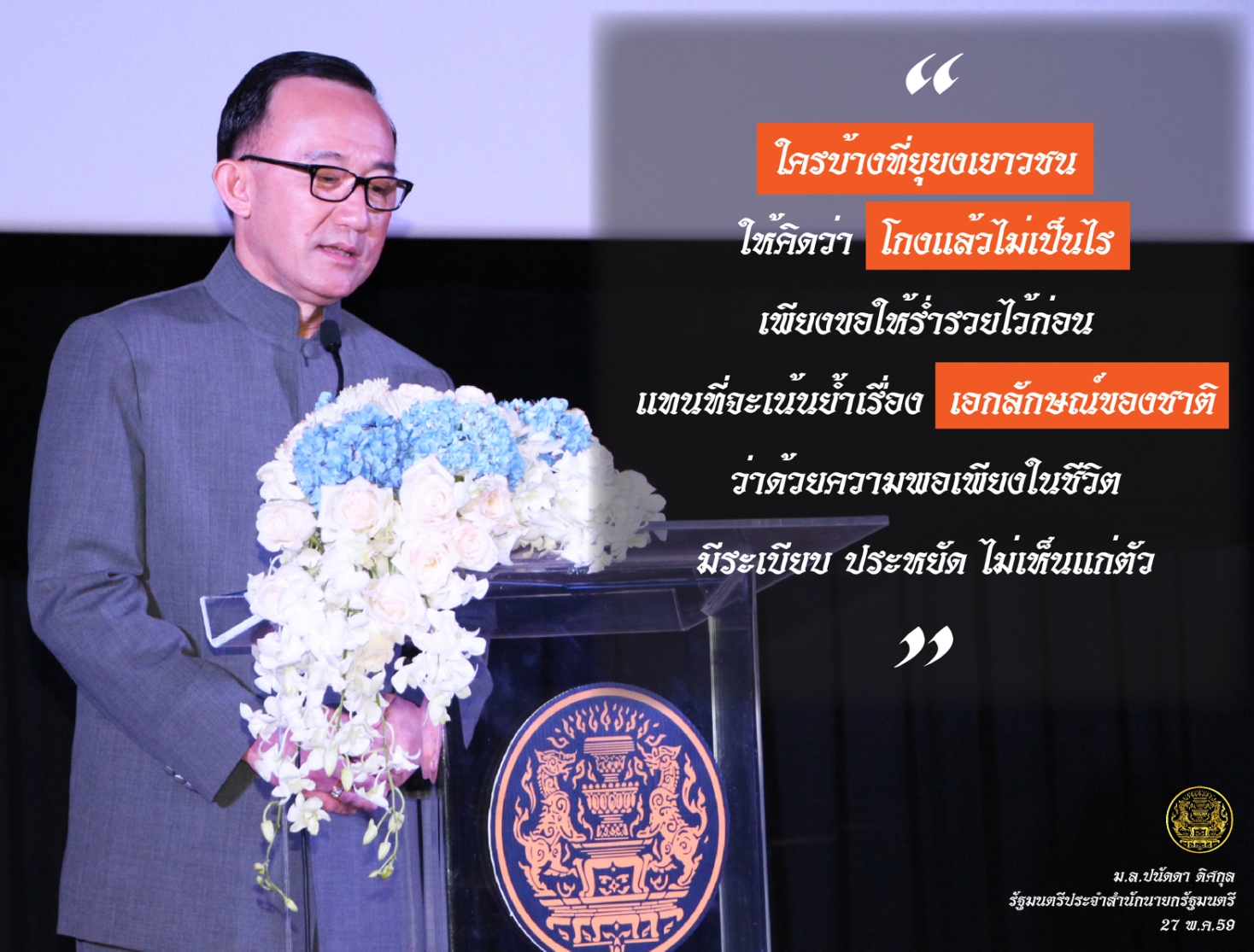 “

ใครบ้างที่ยุยงเยาวชน

ให้คิดว่า โกงแล้วไม่เป็นไร

เพียงขอให้ร่ำรวยไว้ก่อน

แทนที่จะเน้นย้ำเรื่อง เอกลักษณ์ของชาติ

ว่าด้วยความพอเพียงในชีวิต

มีระเบียบ ประหยัด ไม่เห็นแก่ตัว

”

ม.ล.ปนัดดา ดิศกุล
รัฐมนตรีประจำสำนักนายกรัฐมนตรี
27 พ.ค.59