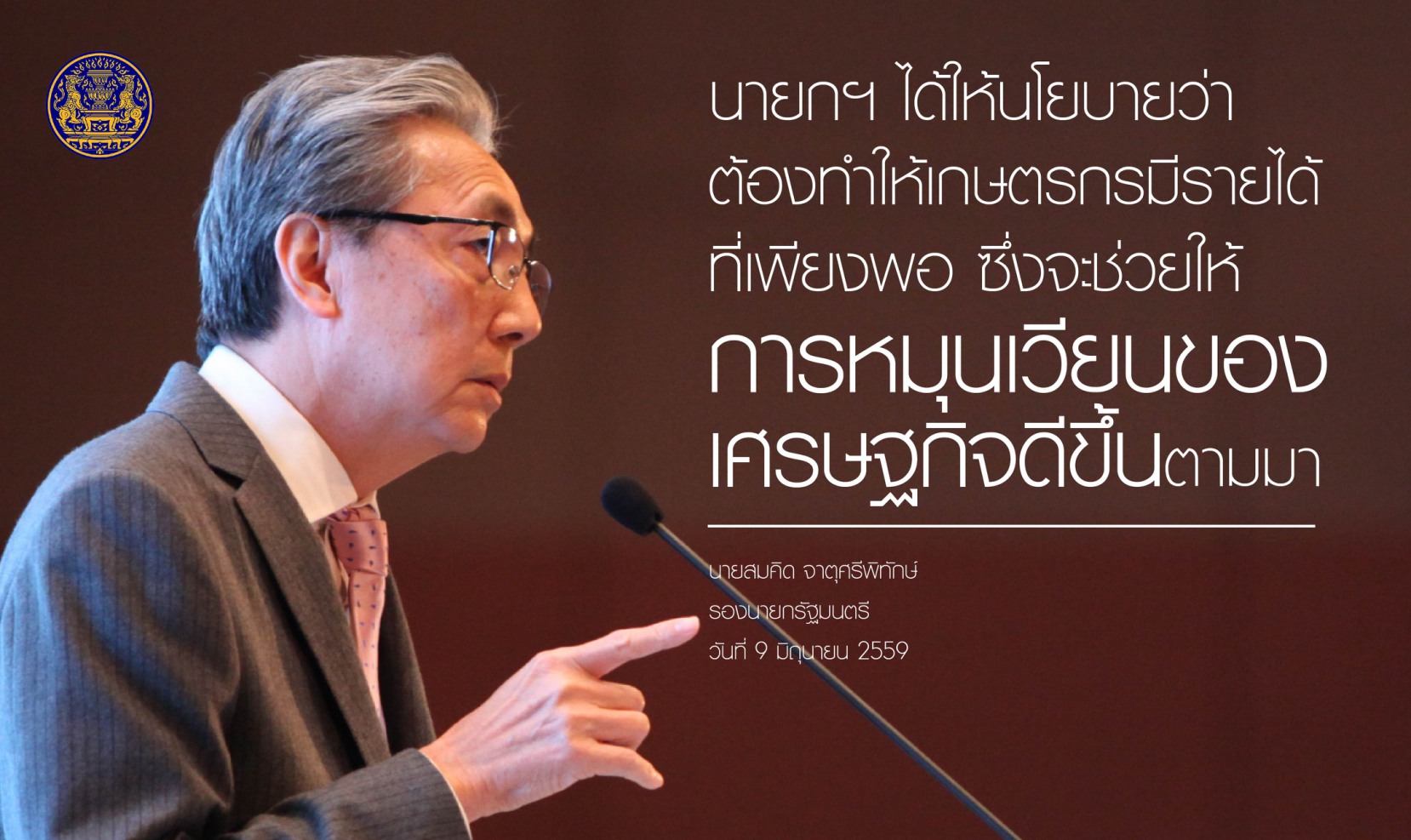 นายกฯ ได้ให้นโยบายว่า ต้องทำให้เกษตรกรมีรายได้ ที่เพียงพอ ซึ่งจะช่วยให้ การหมุนเวียนของ เศรษฐกิจดีขึ้นตามมา

นายสมคิด จาตุศรีพิทักษ์
รองนายกรัฐมนตรี
วันที่ 9 มิถุนายน 2559