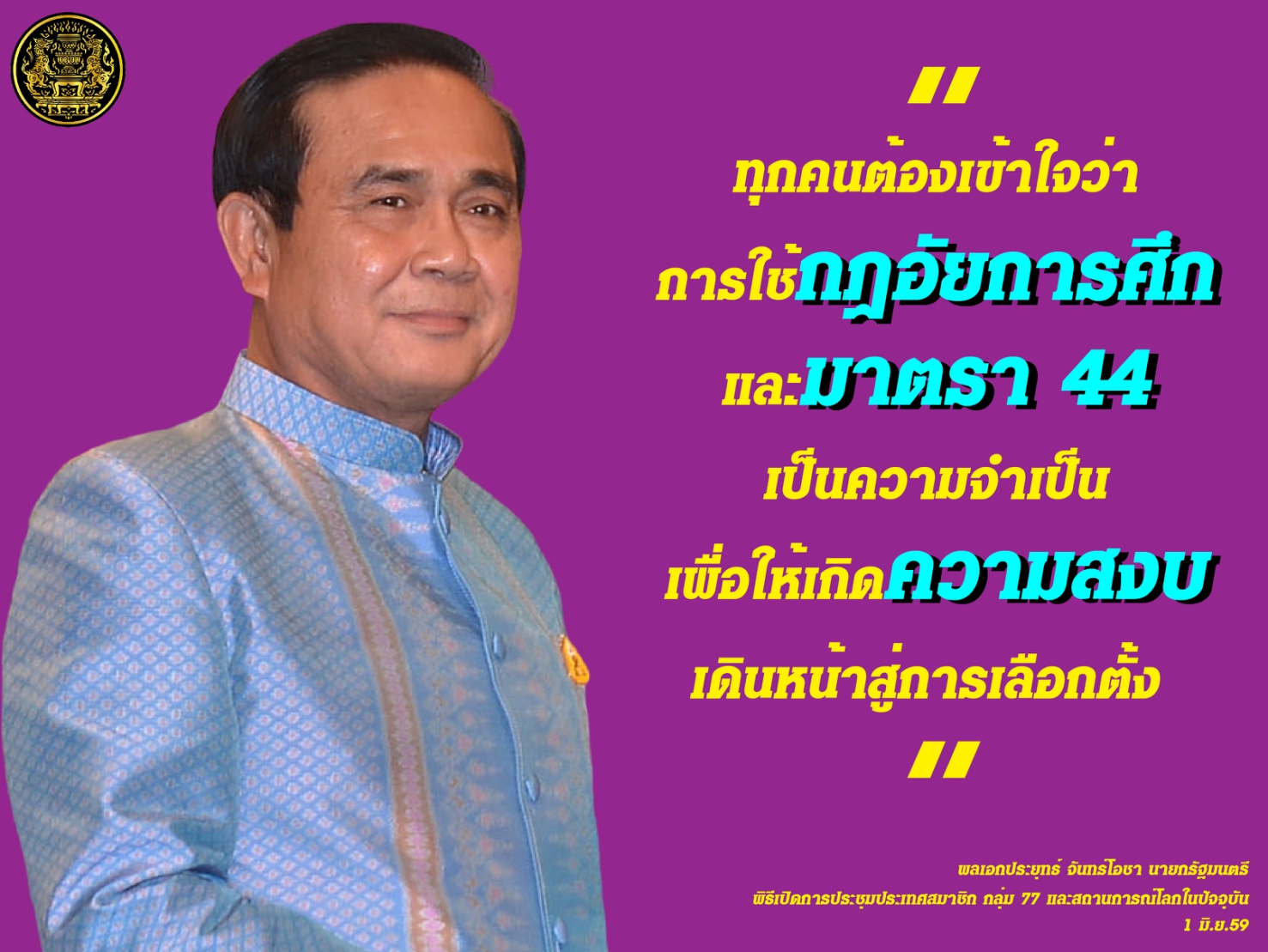 "
ทุกคนต้องเข้าใจว่า
การใช้กฎอัยการศึก
และมาตรา 44
เป็นความจำเป็น
เพื่อให้เกิดความสงบ
เดินหน้าสู่การเลือกตั้ง
"

พลเอกประยุทธ์ จันทร์โอชา นายกรัฐมนตรี
พิธีเปิดการประชุมประเทศสมาชิก กลุ่ม 77 และสถานการณ์โลกในปัจจุบัน
1 มิ.ย.59