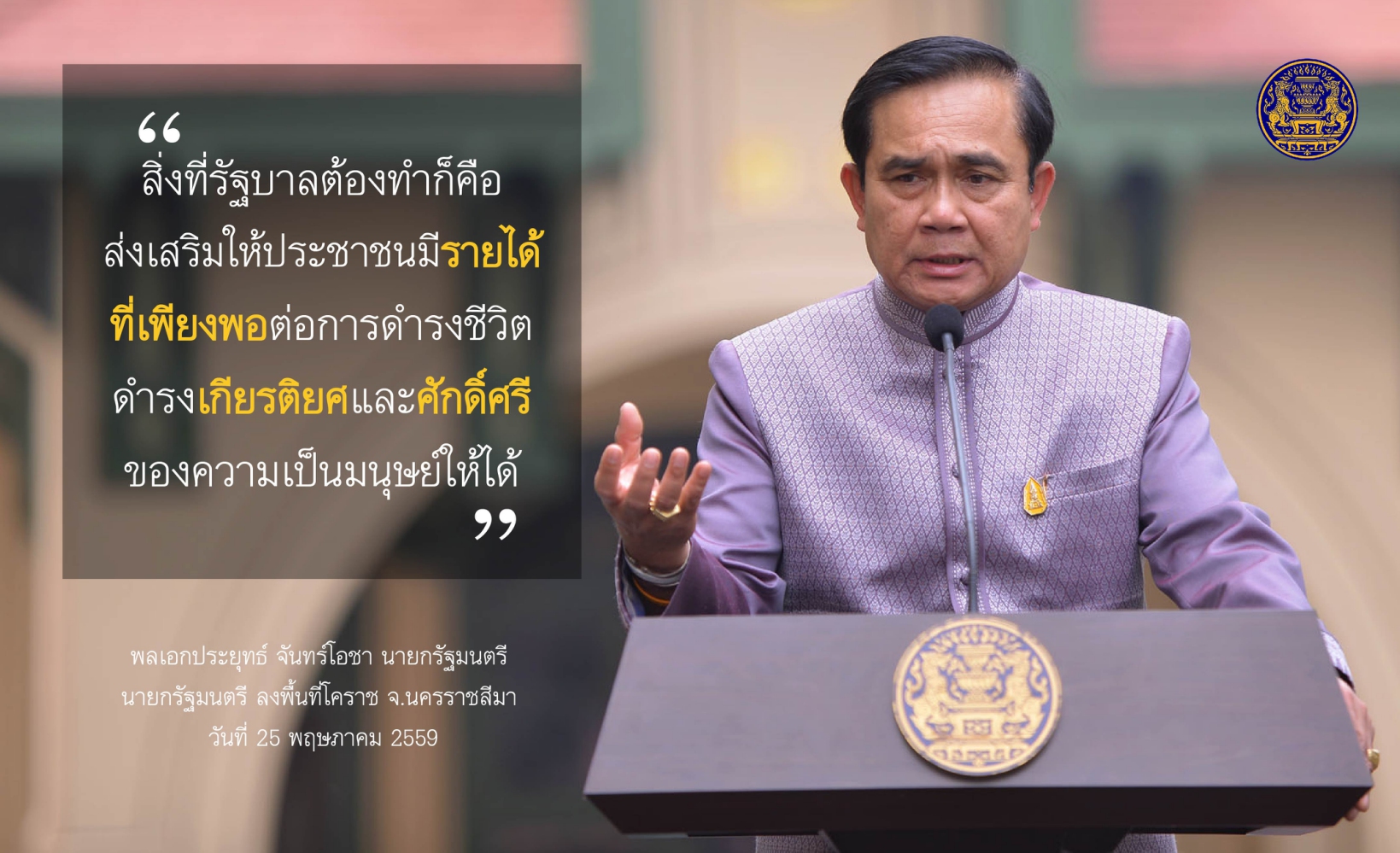 “

สิ่งที่รัฐบาลต้องทำก็คือ ส่งเสริมให้ประชาชนมีรายได้ที่เพียงพอต่อการดำรงชีวิต ดำรงเกียรติยศและศักดิ์ศรีของความเป็นมนุษย์ให้ได้

”

พลเอกประยุทธ์ จันทร์โอชา นายกรัฐมนตรี
นายกรัฐมนตรี ลงพื้นที่โคราช จ.นครราชสีมา
วันที่ 25 พฤษภาคม 2559