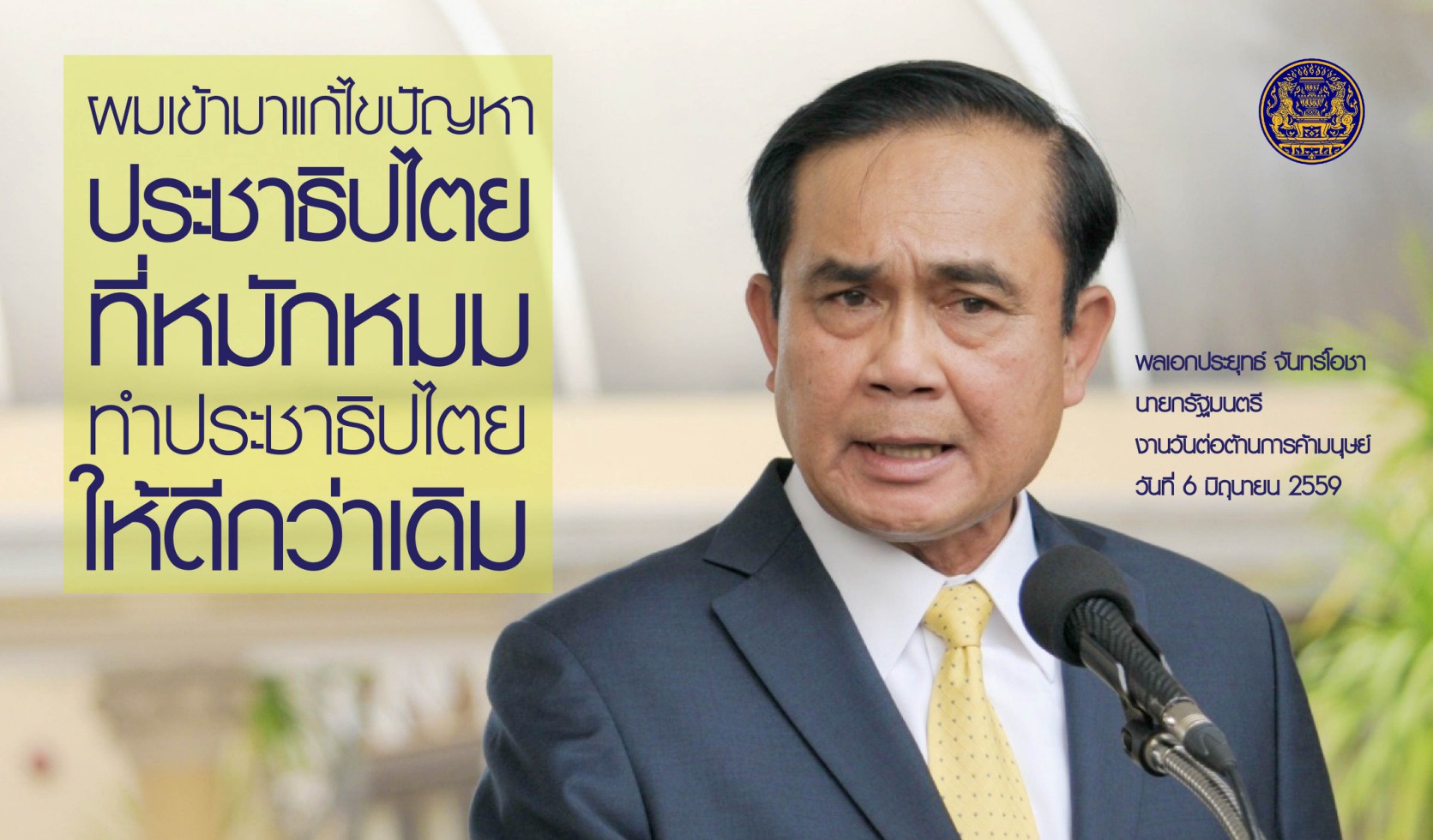 ผมเข้ามาแก้ไขปัญหา
ประชาธิปไตย
ที่หมักหมม
ทำประชาธิปไตย
ให้ดีกว่าเดิม

พลเอกประยุทธ์ จันทร์โอชา
นายกรัฐมนตรี
งานวันต่อต้านการค้ามนุษย์
วันที่ 6 มิถุนายน 2559