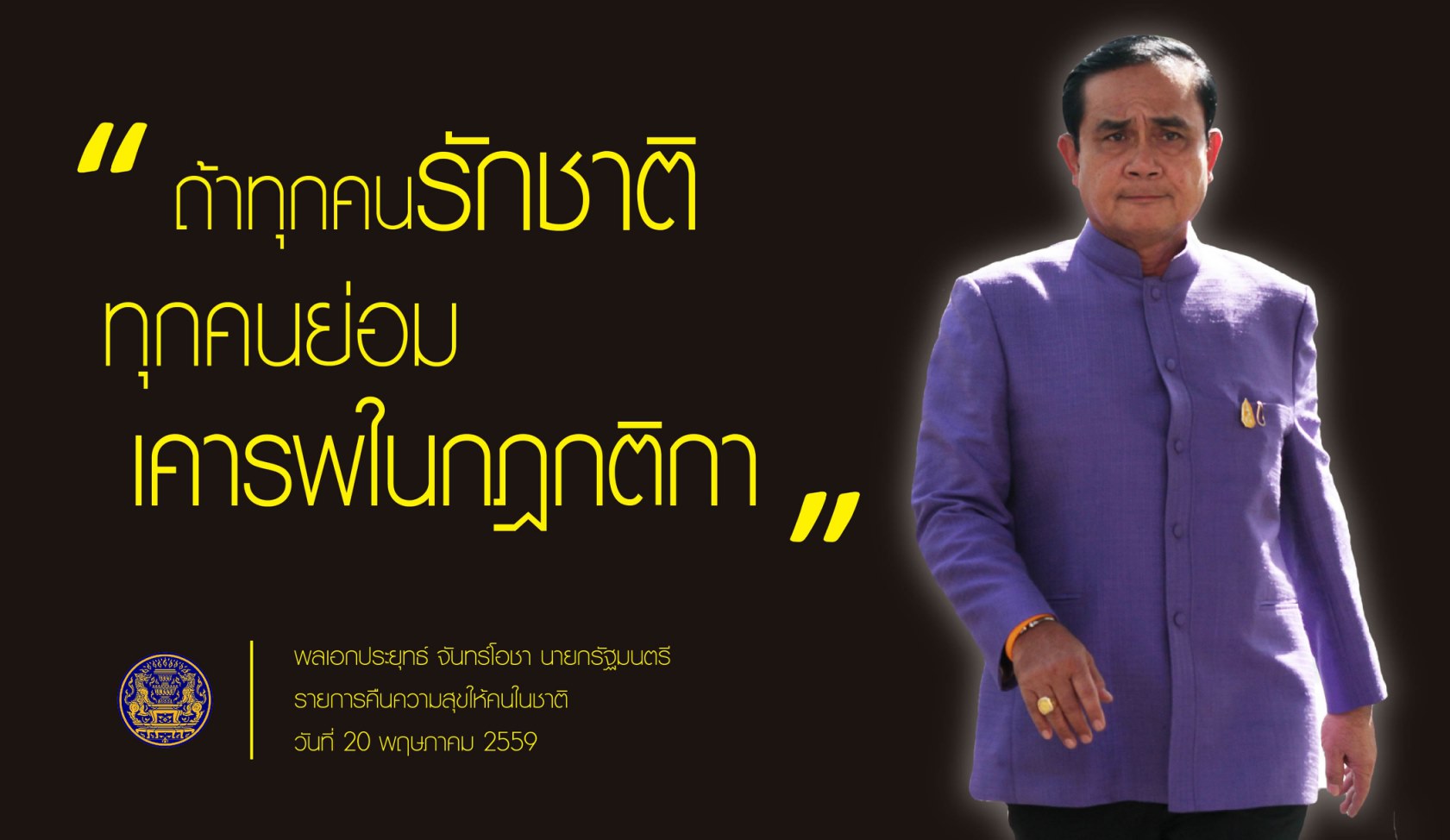 " ถ้าทุกคนรักชาติ ทุกคนย่อม เคารพในกฎกติกา "

พลเอกประยุทธ์ จันทร์โอชา นายกรัฐมนตรี
รายการคืนความสุขให้คนในชาติ
วันที่ 20 พฤษภาคม 2559