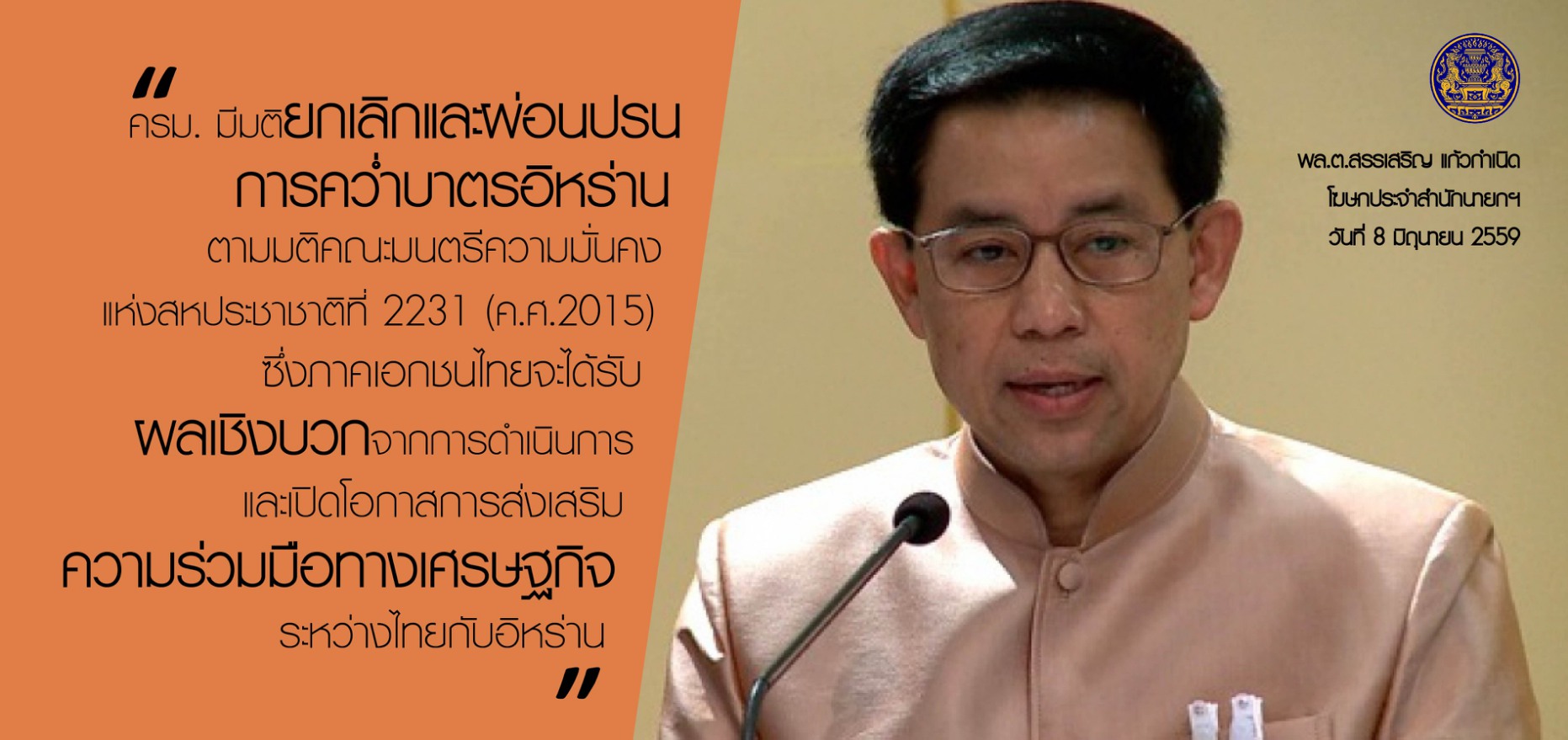 "

ครม. มีมติยกเลิกและผ่อนปรน การคว่ำบาตรอิหร่าน ตามมติคณะมนตรีความมั่นคง แห่งสหประชาชาติที่ 2231 (ค.ศ.2015) ซึ่งภาคเอกชนไทยจะได้รับ ผลเชิงบวกจากการดำเนินการ และเปิดโอกาสการส่งเสริม ความร่วมมือทางเศรษฐกิจ ระหว่างไทยกับอิหร่าน

"

พล.ต.สรรเสริญ แก้วกำเนิด
โฆษกประจำสำนักนายกฯ
วันที่ 8 มิถุนายน 2559