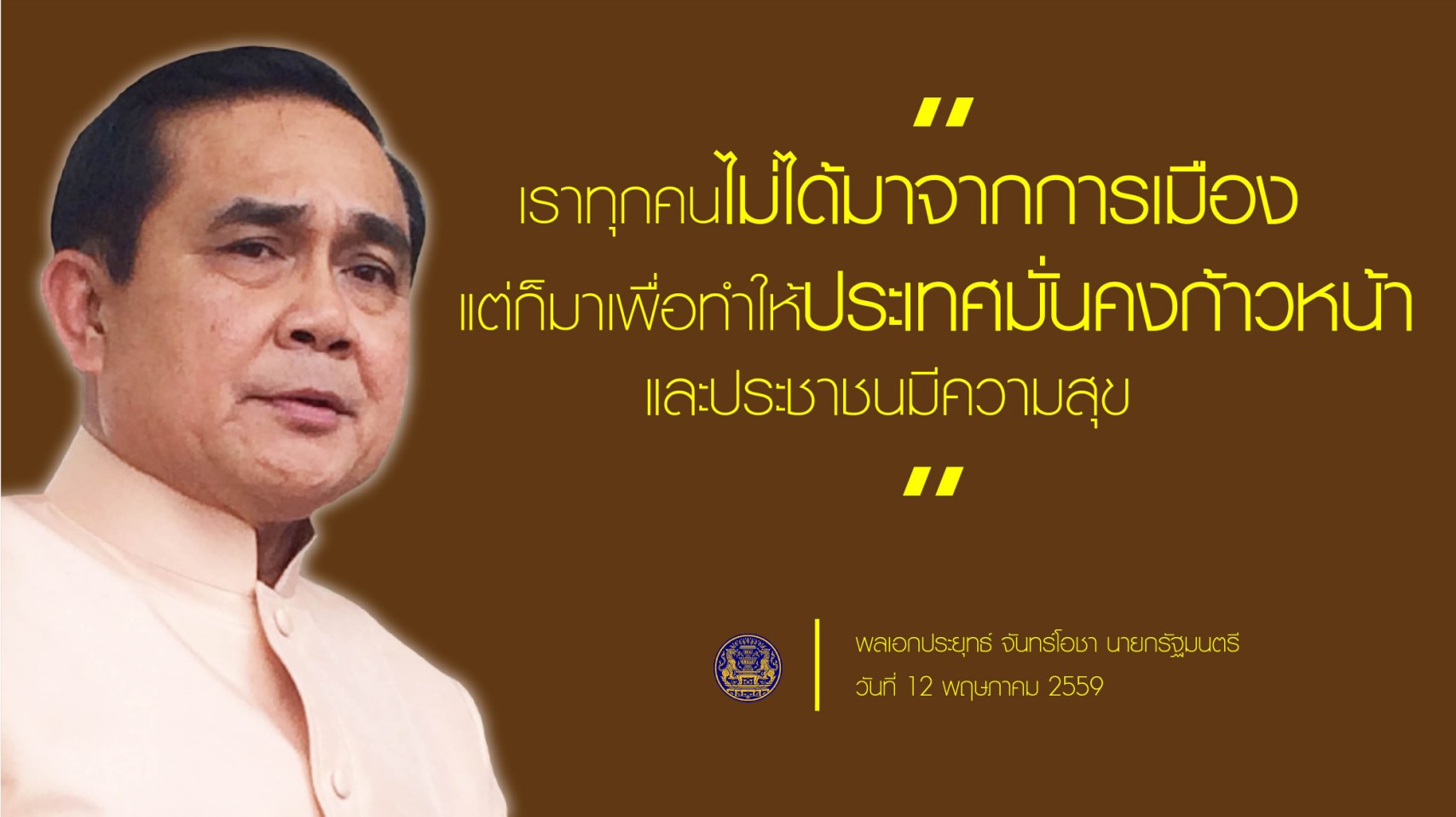 "
เราทุกคนไม่ได้มาจากการเมือง
แต่ก็มาเพื่อทำให้ประเทศมั่นคงก้าวหน้า
และประชาชนมีความสุข
"

พลเอกประยุทธ์ จันทร์โอชา นายกรัฐมนตรี
วันที่ 12 พฤษภาคม 2559