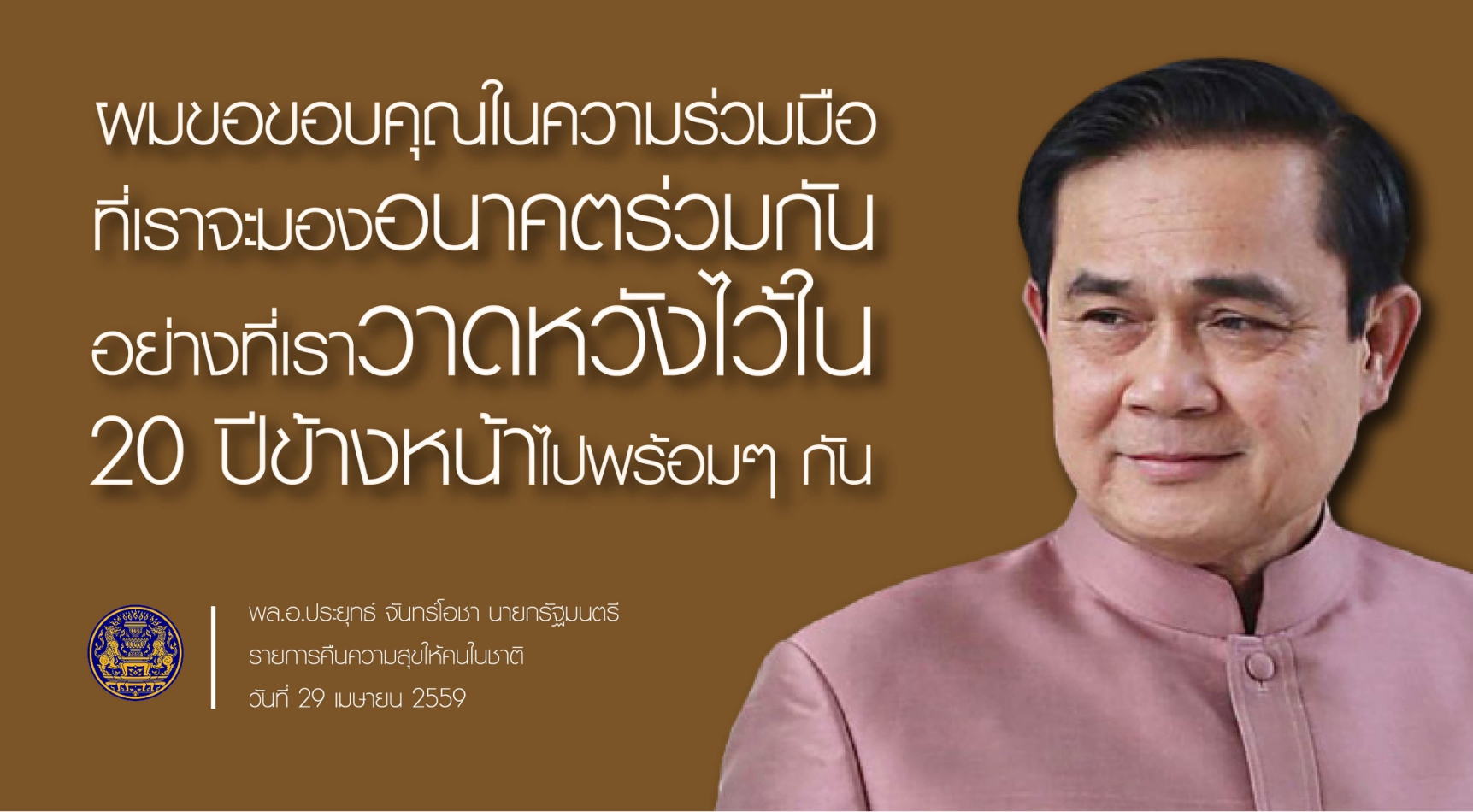 ผมขอขอบคุณในความร่วมมือ ที่เราจะมองอนาคตร่วมกัน อย่างที่เราวาดหวังไว้ใน 20 ปีข้างหน้าไปพร้อมๆ กัน

พล.อ.ประยุทธ์ จันทร์โอชา นายกรัฐมนตรี
รายการคืนความสุขให้คนในชาติ
วันที่ 29 เมษายน 2559