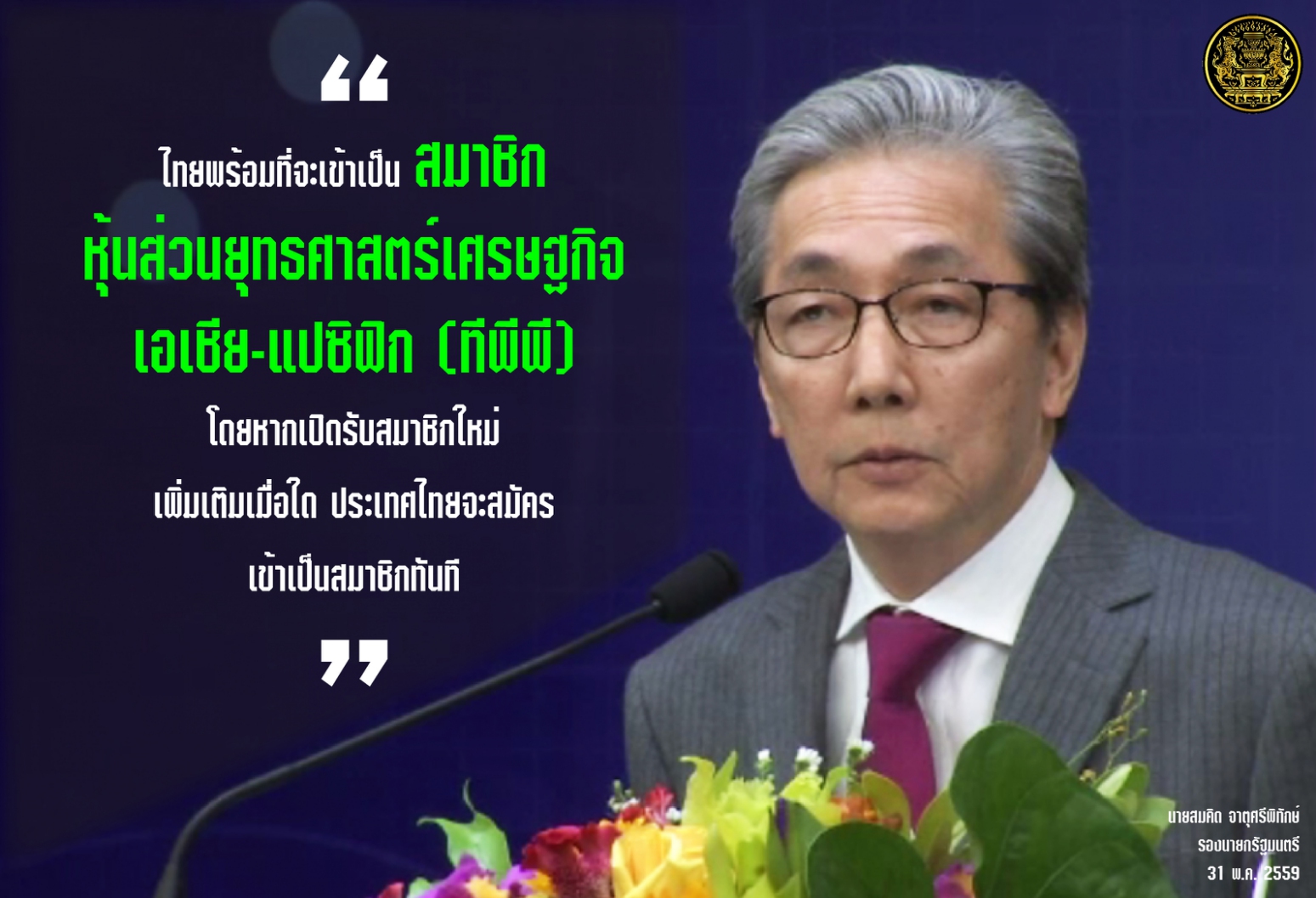 “

ไทยพร้อมที่จะเข้าเป็น สมาชิก หุ้นส่วนยุทธศาสตร์เศรษฐกิจ เอเชีย-แปซิฟิก (ทีพีพี) โดยหากเปิดรับสมาชิกใหม่ เพิ่มเติมเมื่อใด ประเทศไทยจะสมัคร เข้าเป็นสมาชิกทันที

”

นายสมคิด จาตุศรีพิทักษ์
รองนายกรัฐมนตรี
31 พ.ค. 2559