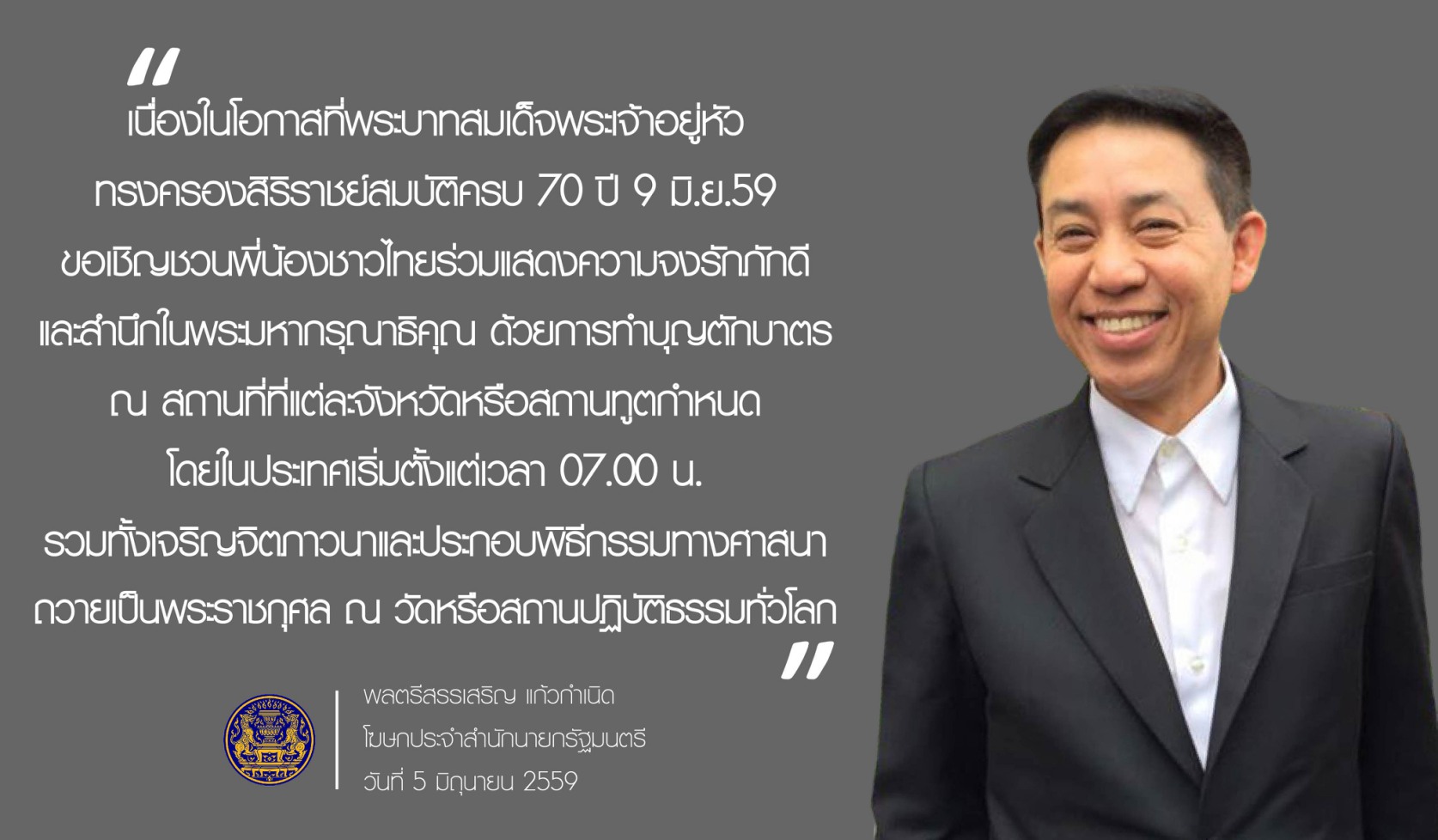 "
เนื่องในโอกาสที่พระบาทสมเด็จพระเจ้าอยู่หัว
ทรงครองสิริราชย์สมบัติครบ 70 ปี 9 มิ.ย.59
ขอเชิญชวนพี่น้องชาวไทยร่วมแสดงความจงรักภักดี
และสำนึกในพระมหากรุณาธิคุณ ด้วยการทำบุญตักบาตร
ณ สถานที่ที่แต่ละจังหวัดหรือสถานทูตกำหนด
โดยในประเทศเริ่มตั้งแต่เวลา 07.00 น.
รวมทั้งเจริญจิตภาวนาและประกอบพิธีกรรมทางศาสนา
ถวายเป็นพระราชกุศล ณ วัดหรือสถานปฏิบัติธรรมทั่วโลก
"

พลตรีสรรเสริญ แก้วกำเนิด
โฆษกประจำสำนักนายกรัฐมนตรี
วันที่ 5 มิถุนายน 2559