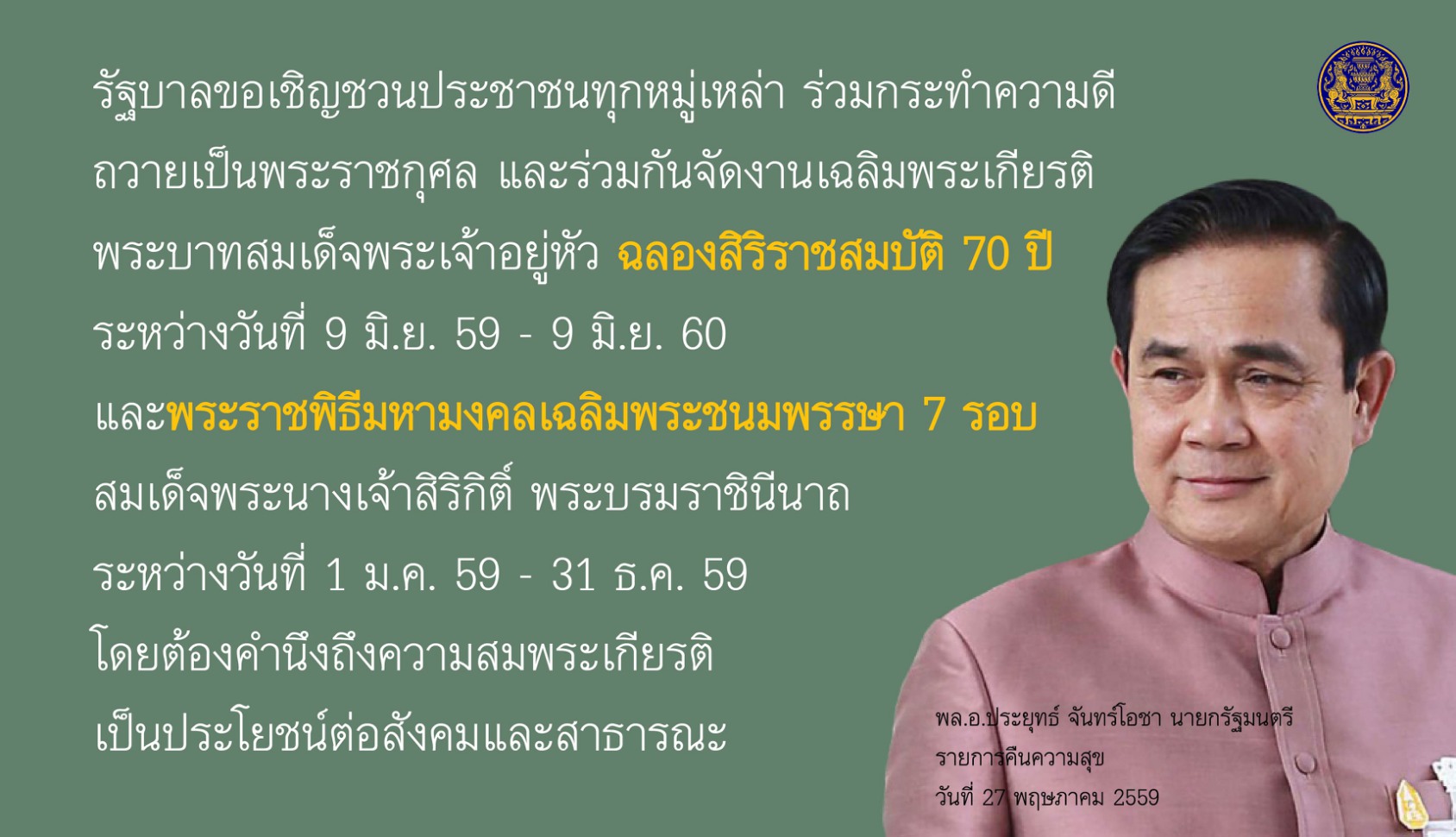 รัฐบาลขอเชิญชวนประชาชนทุกหมู่เหล่า ร่วมกระทำความดี ถวายเป็นพระราชกุศล และร่วมกันจัดงานเฉลิมพระเกียรติ พระบาทสมเด็จพระเจ้าอยู่หัว ฉลองสิริราชสมบัติ 70 ปี ระหว่างวันที่ 9 มิ.ย. 59 - 9 มิ.ย. 60

และพระราชพิธีมหามงคลเฉลิมพระชนมพรรษา 7 รอบ สมเด็จพระนางเจ้าสิริกิติ์ พระบรมราชินีนาถ ระหว่างวันที่ 1 ม.ค. 59 - 31 ธ.ค. 59

โดยต้องคำนึงถึงความสมพระเกียรติ เป็นประโยชน์ต่อสังคมและสาธารณะ

พล.อ.ประยุทธ์ จันทร์โอชา นายกรัฐมนตรี
รายการคืนความสุข
วันที่ 27 พฤษภาคม 2559