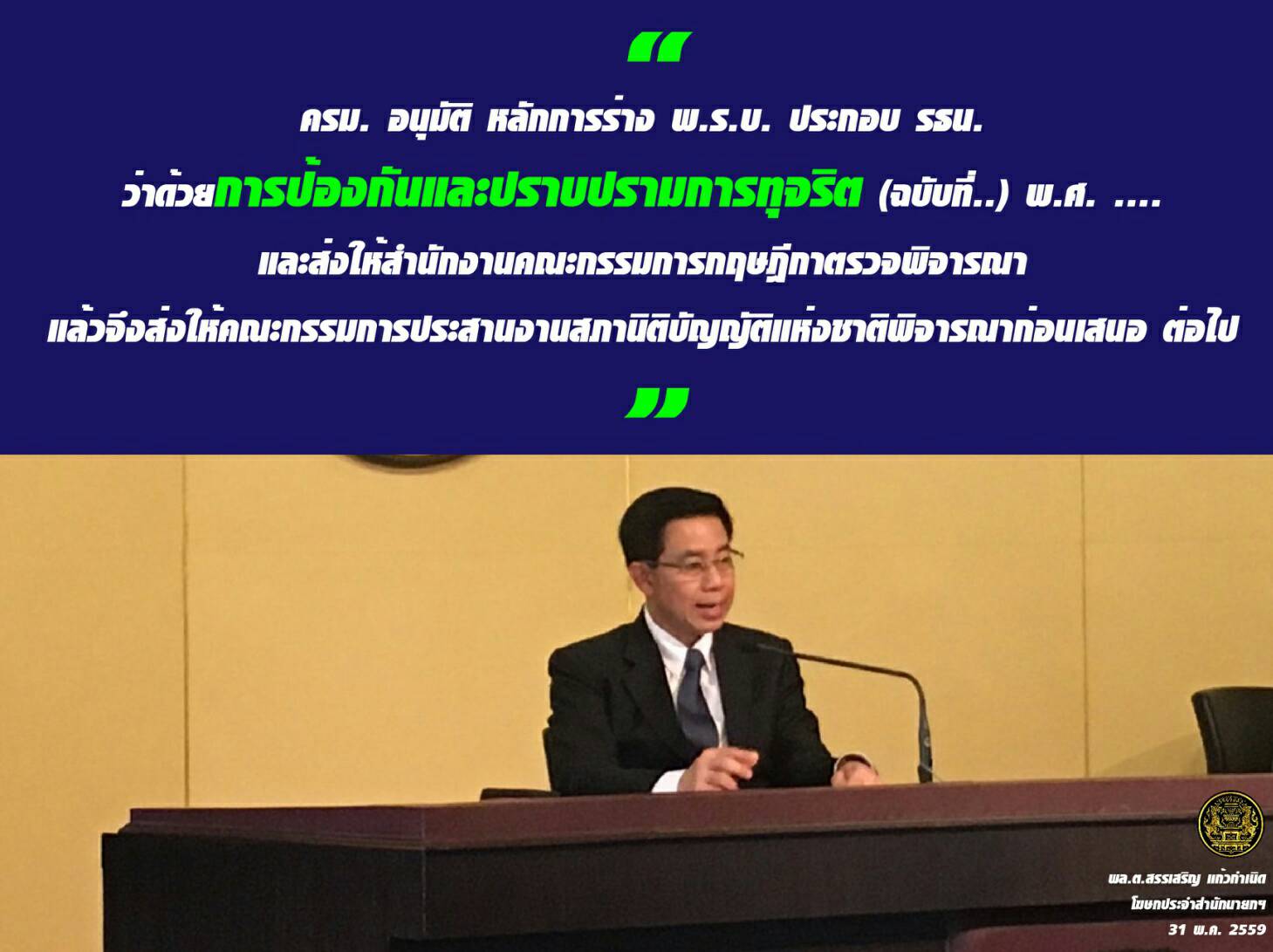 “

ครม. อนุมัติ หลักการร่าง พ.ร.บ. ประกอบ รธน.

ว่าด้วยการป้องกันและปราบปรามการทุจริต (ฉบับที่..) พ.ศ. ....

และส่งให้สำนักงานคณะกรรมการกฤษฎีกาตรวจพิจารณา

แล้วจึงส่งให้คณะกรรมการประสานงานสภานิติบัญญัติแห่งชาติพิจารณาก่อนเสนอ ต่อไป

”

พล.ต.สรรเสริญ แก้วกำเนิด
โฆษกประจำสำนักนายกฯ
31 พ.ค. 2559