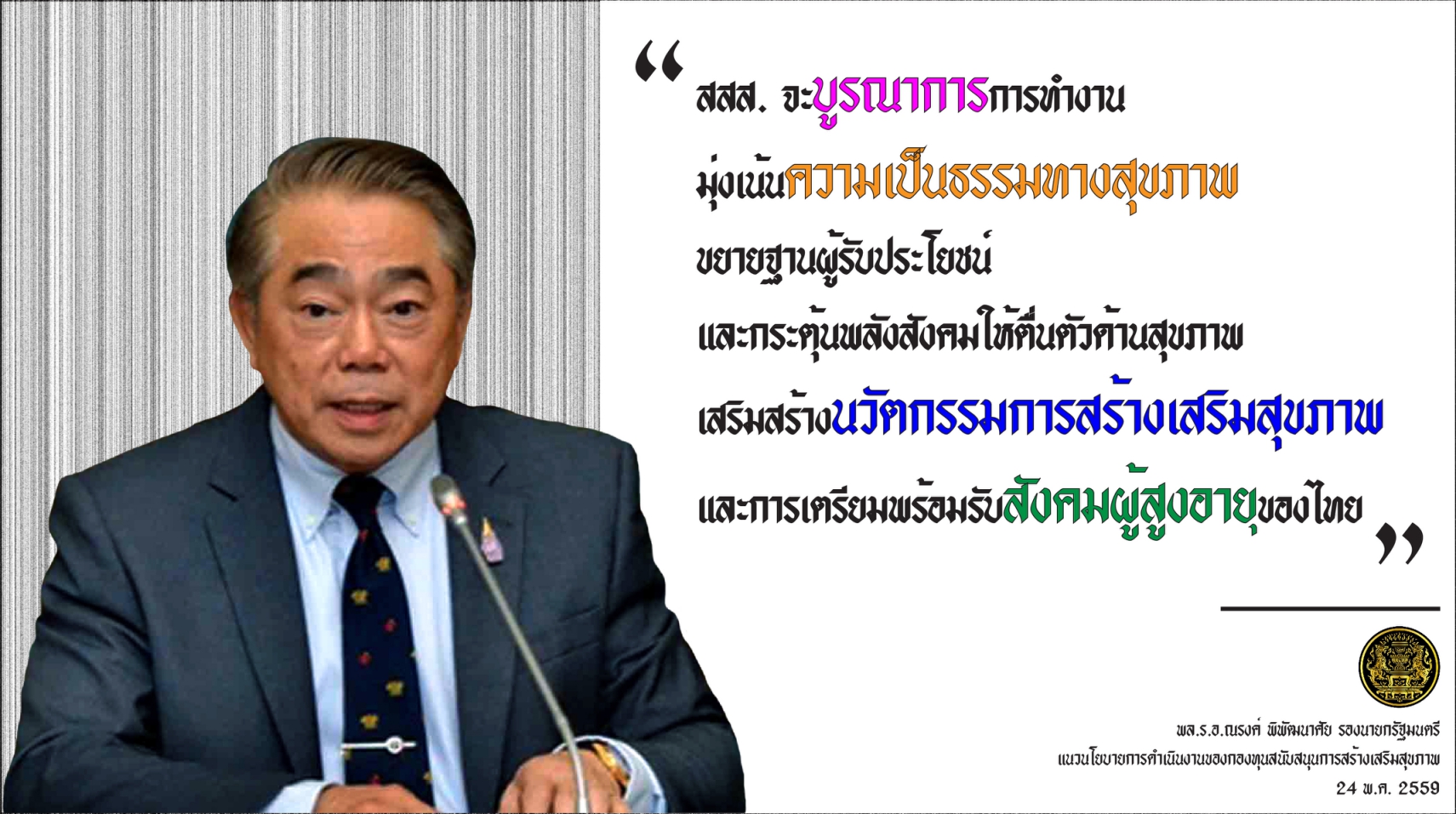 “ สสส. จะบูรณาการการทำงาน

มุ่งเน้นความเป็นธรรมทางสุขภาพ

ขยายฐานผู้รับประโยชน์

และกระตุ้นพลังสังคมให้ตื่นตัวด้านสุขภาพ

เสริมสร้างนวัตกรรมการสร้างเสริมสุขภาพ

และการเตรียมพร้อมรับสังคมผู้สูงอายุของไทย ”

พล.ร.อ.ณรงค์ พิพัฒนาศัย รองนายกรัฐมนตรี
แนวนโยบายการดำเนินงานของกองทุนสนับสนุนการสร้างเสริมสุขภาพ
24 พ.ค. 2559