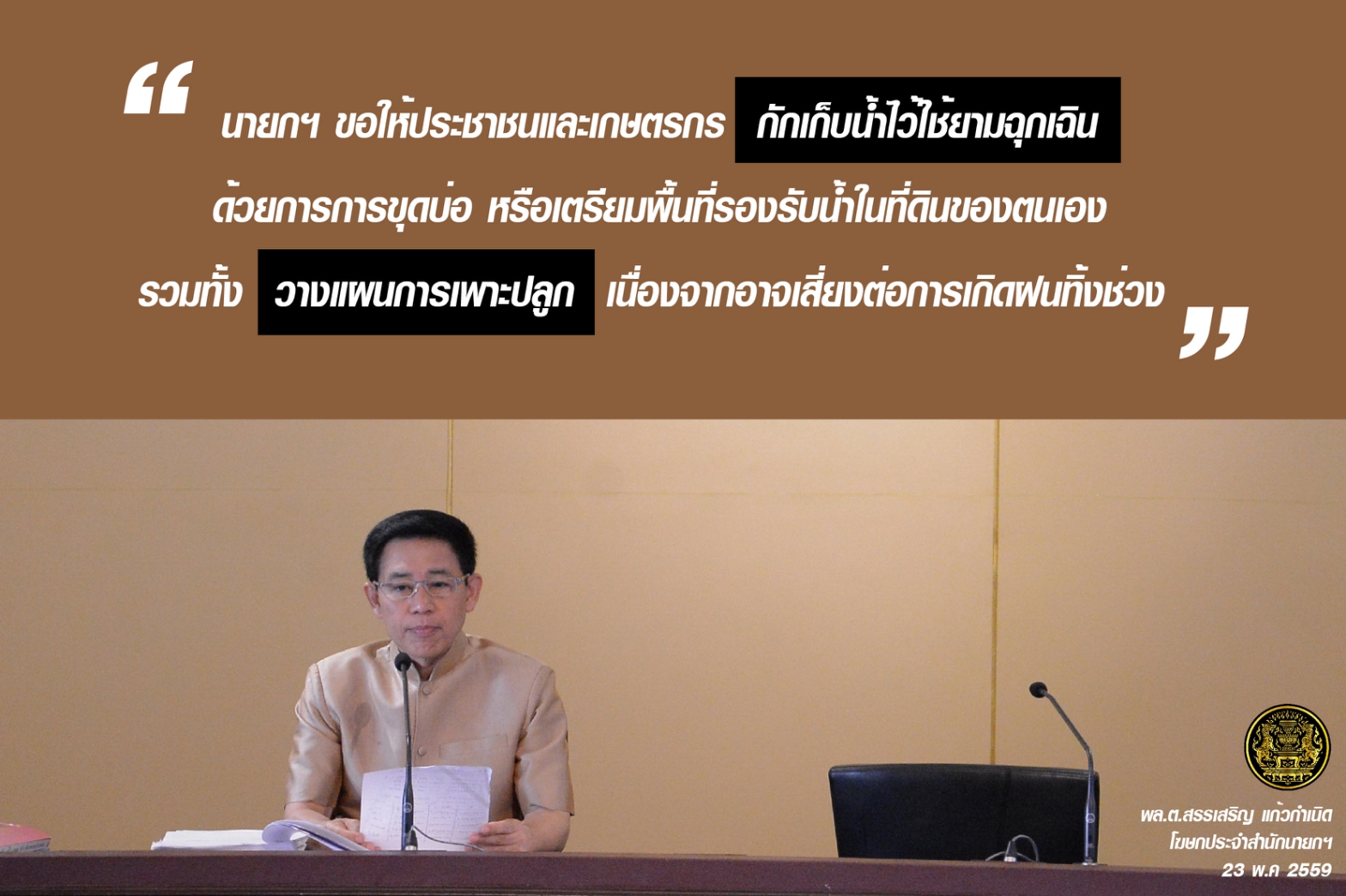 “ นายกฯ ขอให้ประชาชนและเกษตรกร กักเก็บน้ำไว้ใช้ยามฉุกเฉิน ด้วยการการขุดบ่อ หรือเตรียมพื้นที่รองรับน้ำในที่ดินของตนเอง รวมทั้ง วางแผนการเพาะปลูก เนื่องจากอาจเสี่ยงต่อการเกิดฝนทิ้งช่วง ”

พล.ต.สรรเสริญ แก้วกำเนิด
โฆษกประจำสำนักนายกฯ
23 พ.ค 2559