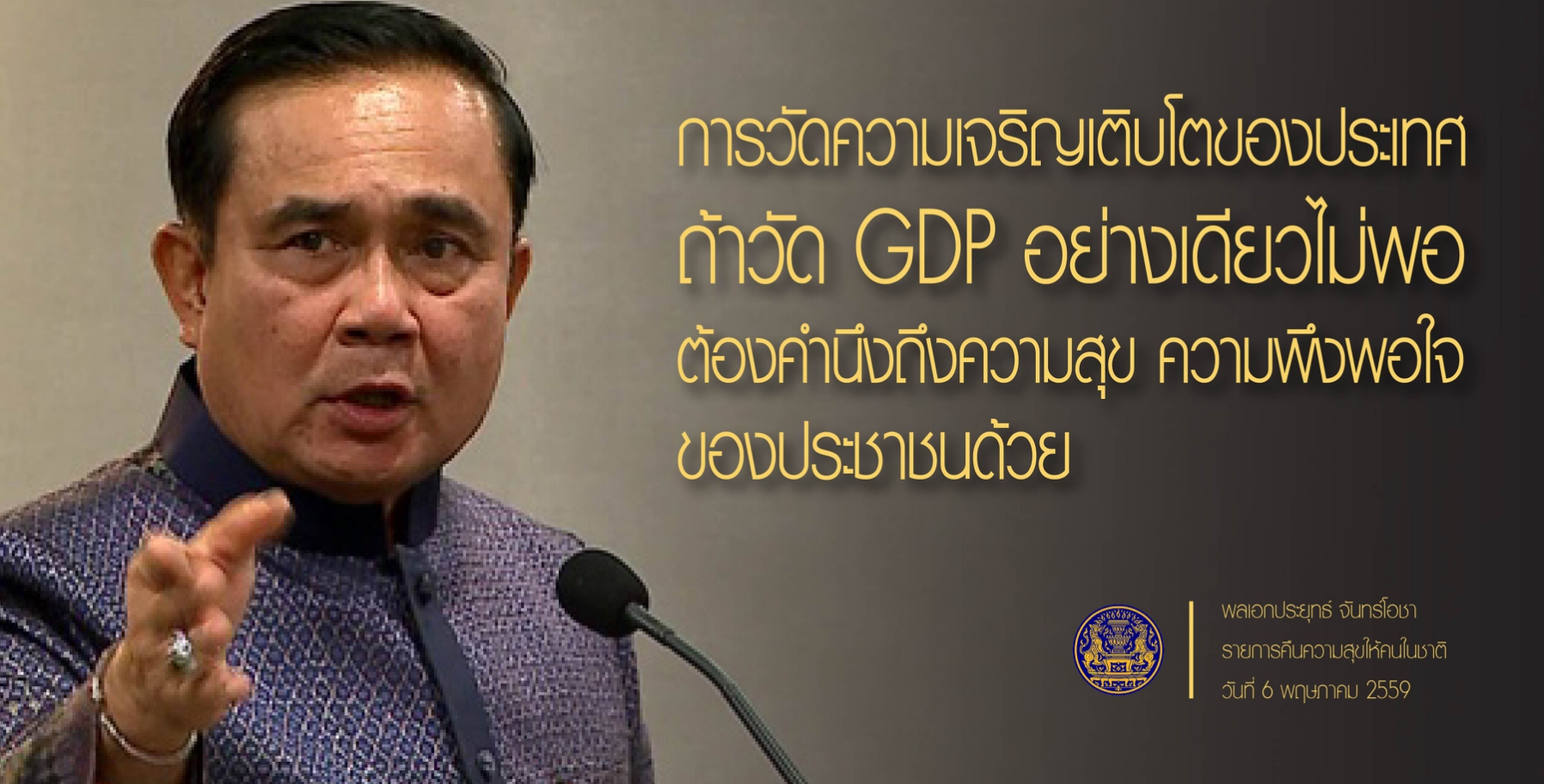 การวัดความเจริญเติบโตของประเทศ ถ้าวัด GDP อย่างเดียวไม่พอ ต้องคำนึงถึงความสุข ความพึงพอใจ ของประชาชนด้วย

พลเอกประยุทธ์ จันทร์โอชา
รายการคืนความสุขให้คนในชาติ
วันที่ 6 พฤษภาคม 2559