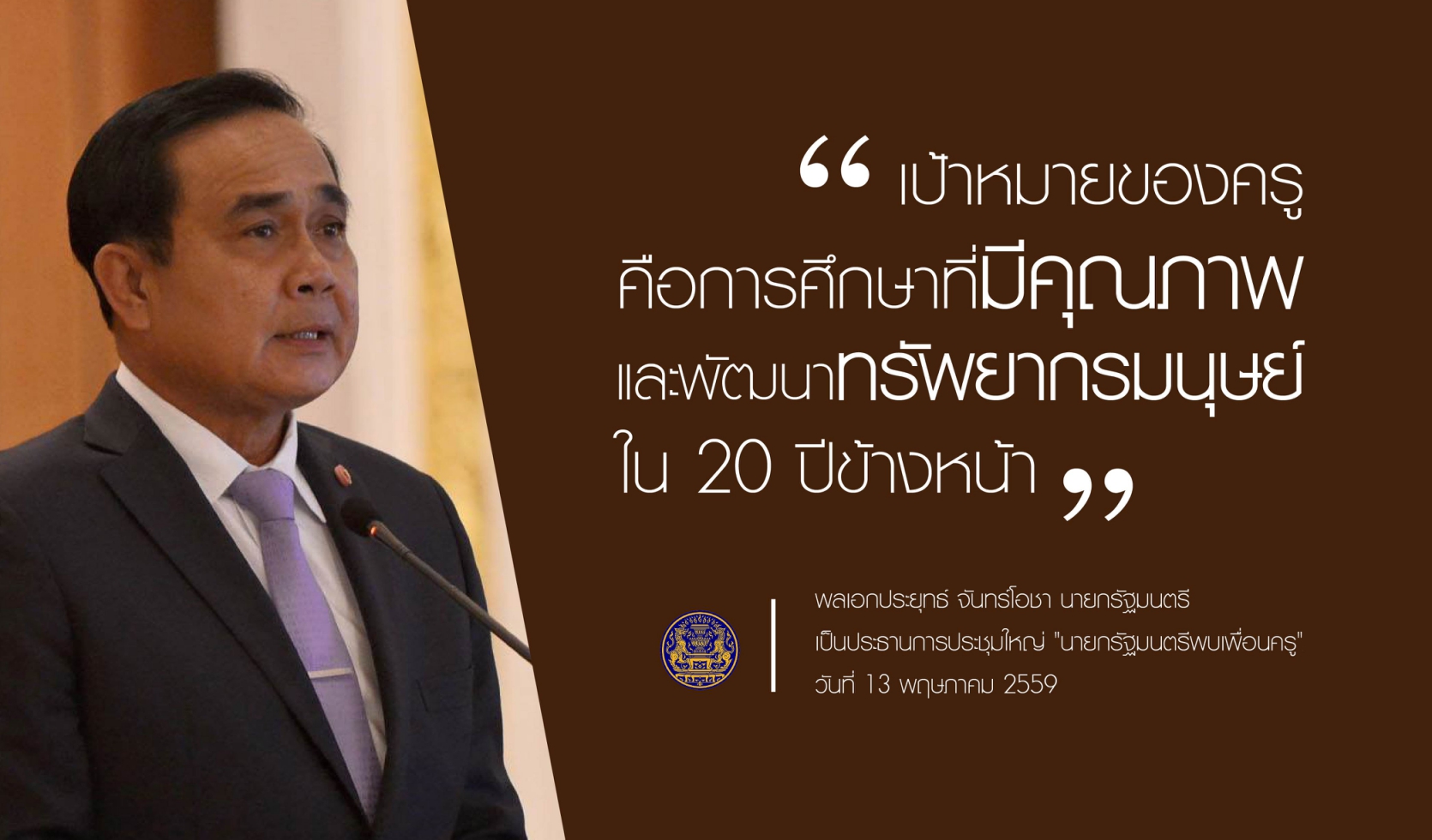 “ เป้าหมายของครู คือการศึกษาที่มีคุณภาพ และพัฒนาทรัพยากรมนุษย์ ใน 20 ปีข้างหน้า ”

พลเอกประยุทธ์ จันทร์โอชา นายกรัฐมนตรี
เป็นประธานการประชุมใหญ่ "นายกรัฐมนตรีพบเพื่อนครู"
วันที่ 13 พฤษภาคม 2559