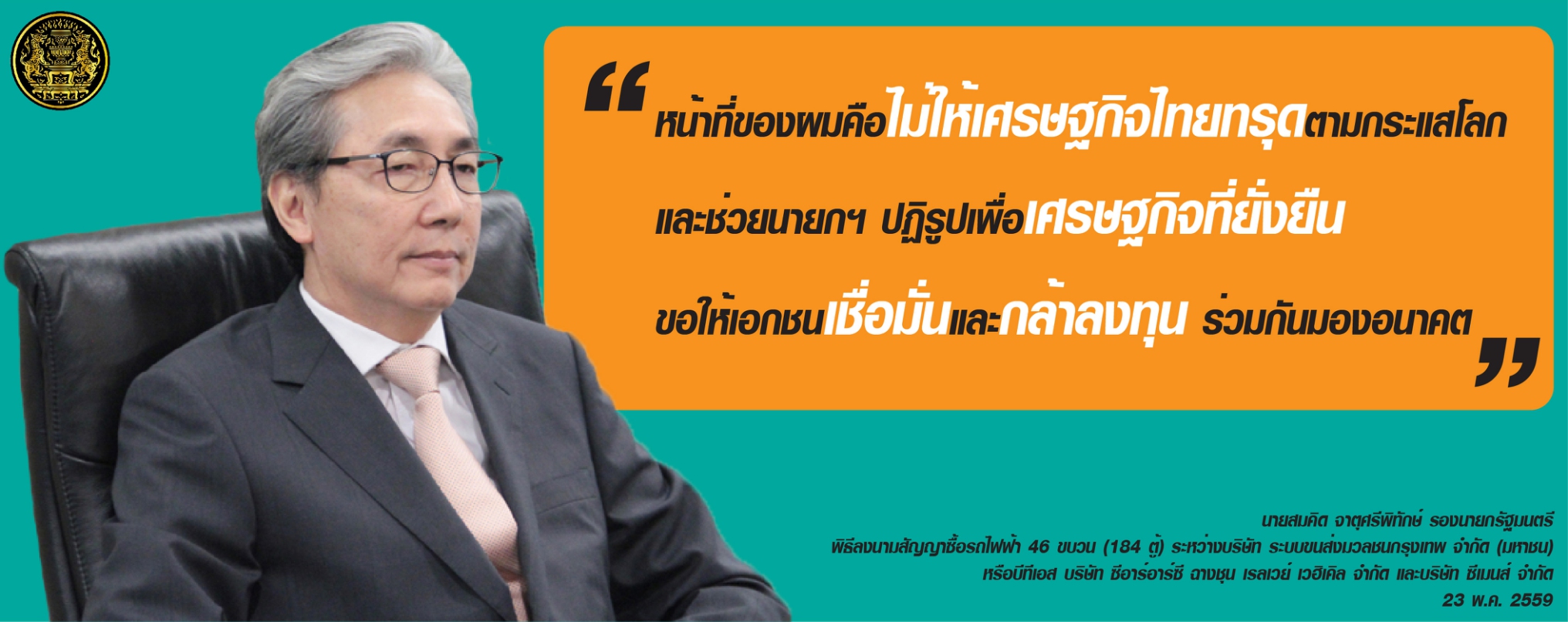 “ หน้าที่ของผมคือไม่ให้เศรษฐกิจไทยทรุดตามกระแสโลก และช่วยนายกฯ ปฏิรูปเพื่อเศรษฐกิจที่ยั่งยืน ขอให้เอกชนเชื่อมั่นและกล้าลงทุน ร่วมกันมองอนาคต ”

นายสมคิด จาตุศรีพิทักษ์ รองนายกรัฐมนตรี
พิธีลงนามสัญญาซื้อรถไฟฟ้า 46 ขบวน (184 ตู้) ระหว่างบริษัท ระบบขนส่งมวลชนกรุงเทพ จำกัด (มหาชน)
หรือบีทีเอส บริษัท ซีอาร์อาร์ซี ฉางชุน เรลเวย์ เวฮิเคิล จำกัด และบริษัท ซีเมนส์ จำกัด
23 พ.ค. 2559