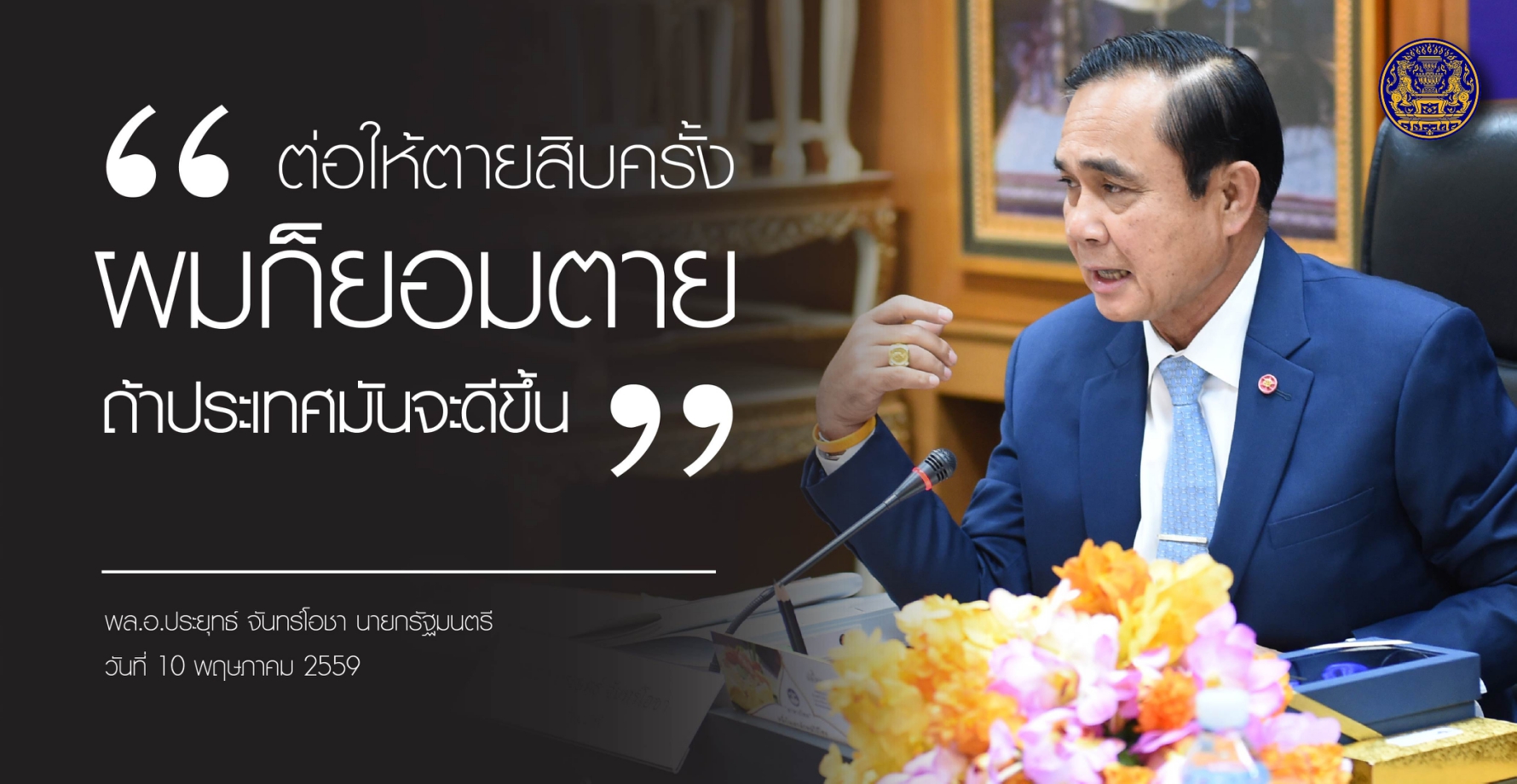 “ ต่อให้ตายสิบครั้ง
ผมก็ยอมตาย
ถ้าประเทศมันจะดีขึ้น ”

พล.อ.ประยุทธ์ จันทร์โอชา นายกรัฐมนตรี
วันที่ 10 พฤษภาคม 2559