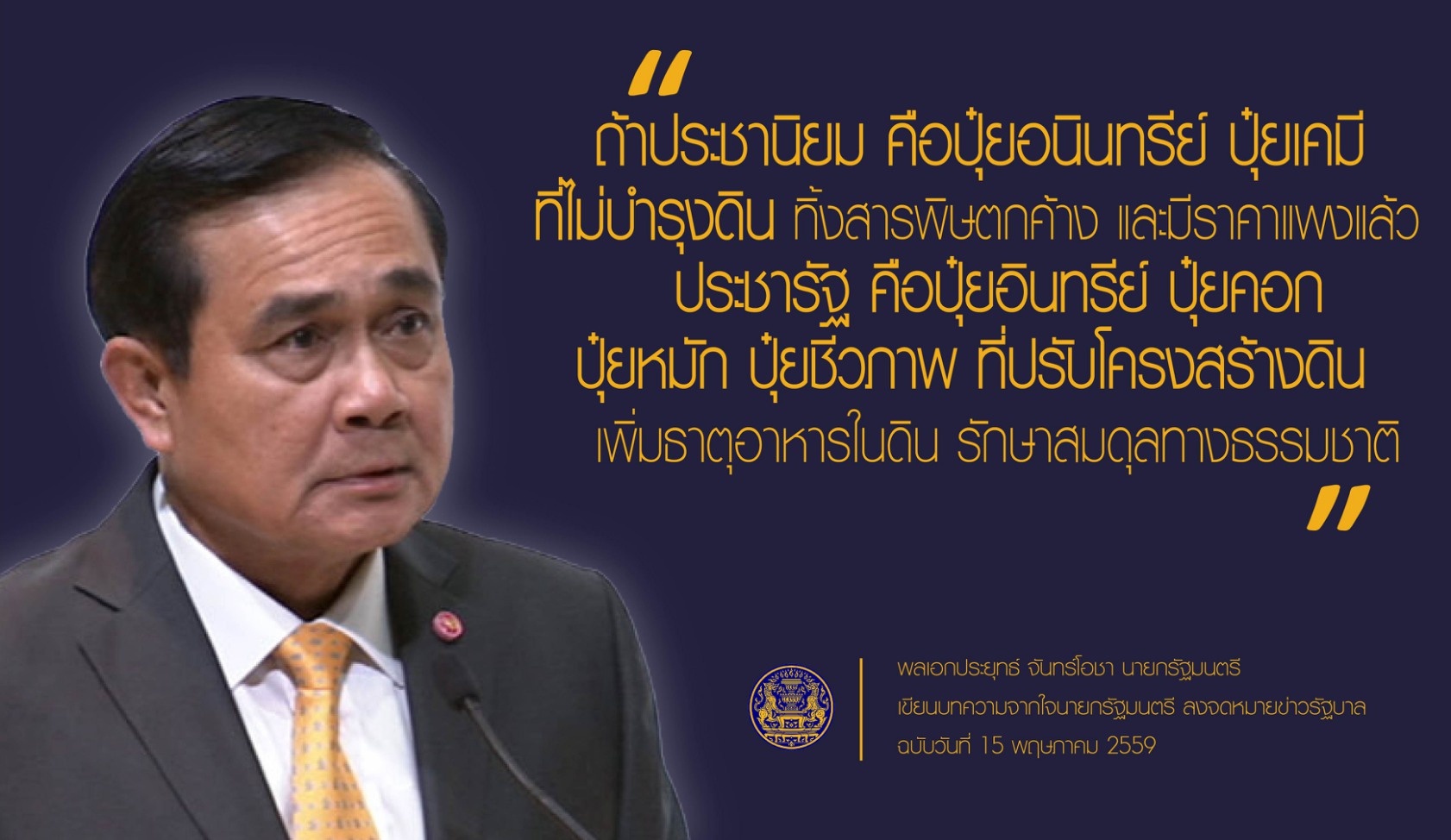 "

ถ้าประชานิยม คือปุ๋ยอนินทรีย์ ปุ๋ยเคมี ที่ไม่บำรุงดิน ทิ้งสารพิษตกค้าง และมีราคาแพงแล้ว ประชารัฐ คือปุ๋ยอินทรีย์ ปุ๋ยคอก ปุ๋ยหมัก ปุ๋ยชีวภาพ ที่ปรับโครงสร้างดิน เพิ่มธาตุอาหารในดิน รักษาสมดุลทางธรรมชาติ

"

พลเอกประยุทธ์ จันทร์โอชา นายกรัฐมนตรี
เขียนบทความจากใจนายกรัฐมนตรี ลงจดหมายข่าวรัฐบาล
ฉบับวันที่ 15 พฤษภาคม 2559