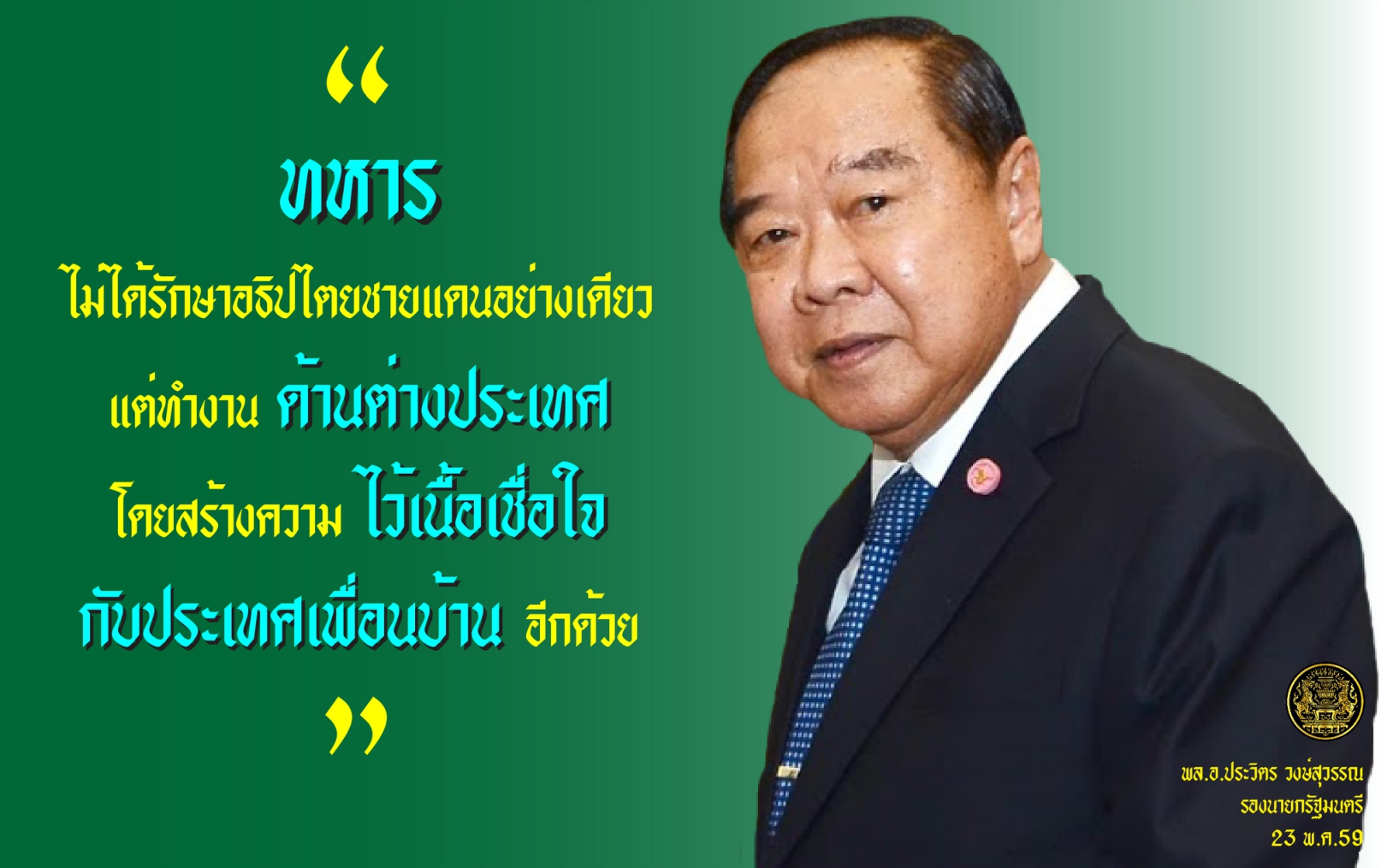 “

ทหาร

ไม่ได้รักษาอธิปไตยชายแดนอย่างเดียว

แต่ทำงาน ด้านต่างประเทศ

โดยสร้างความ ไว้เนื้อเชื่อใจ

กับประเทศเพื่อนบ้าน อีกด้วย

”

พล.อ.ประวิตร วงษ์สุวรรณ
รองนายกรัฐมนตรี
23 พ.ค.59