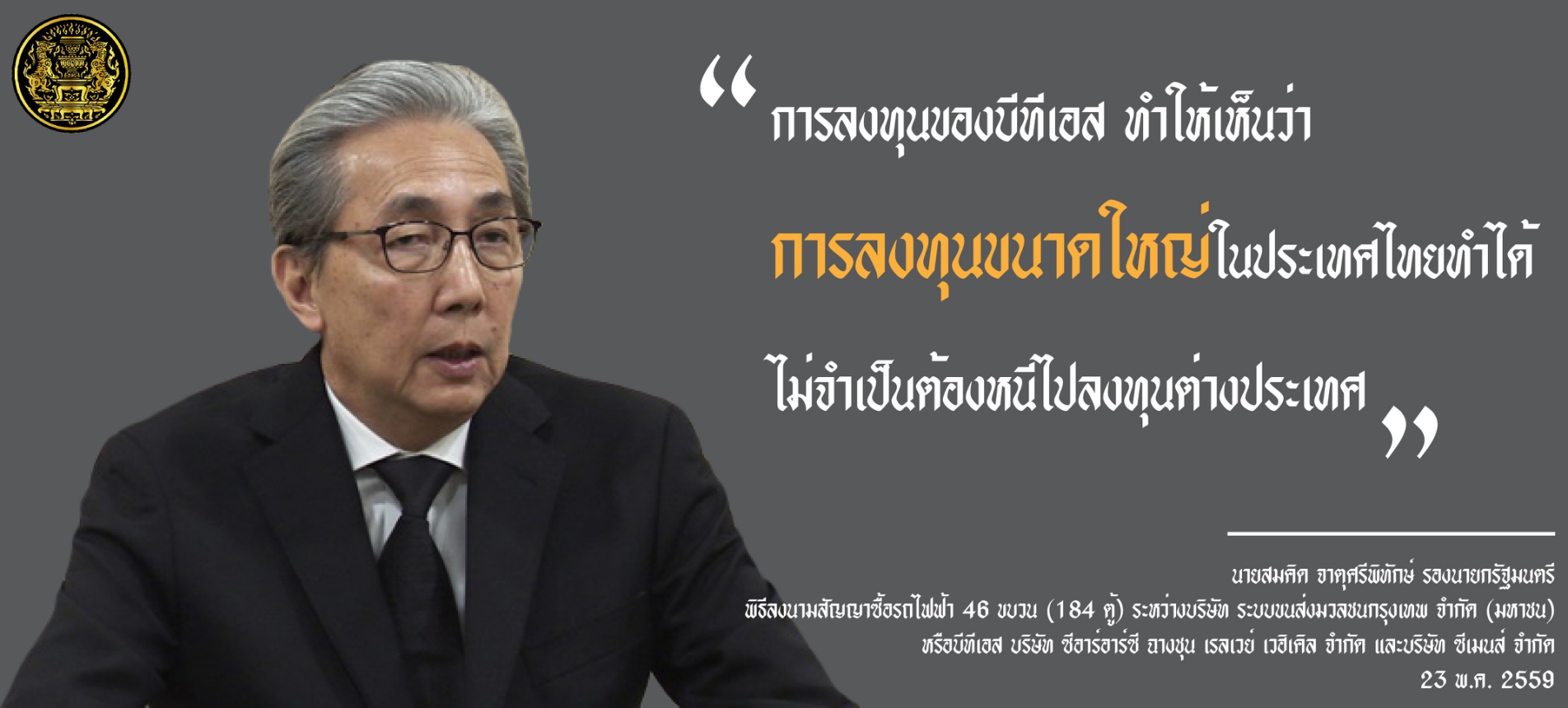 “ การลงทุนของบีทีเอส ทำให้เห็นว่า
การลงทุนขนาดใหญ่ในประเทศไทยทำได้
ไม่จำเป็นต้องหนีไปลงทุนต่างประเทศ ”

นายสมคิด จาตุศรีพิทักษ์ รองนายกรัฐมนตรี
พิธีลงนามสัญญาซื้อรถไฟฟ้า 46 ขบวน (184 ตู้) ระหว่างบริษัท ระบบขนส่งมวลชนกรุงเทพ จำกัด (มหาชน)
หรือบีทีเอส บริษัท ซีอาร์อาร์ซี ฉางชุน เรลเวย์ เวฮิเคิล จำกัด และบริษัท ซีเมนส์ จำกัด
23 พ.ค. 2559