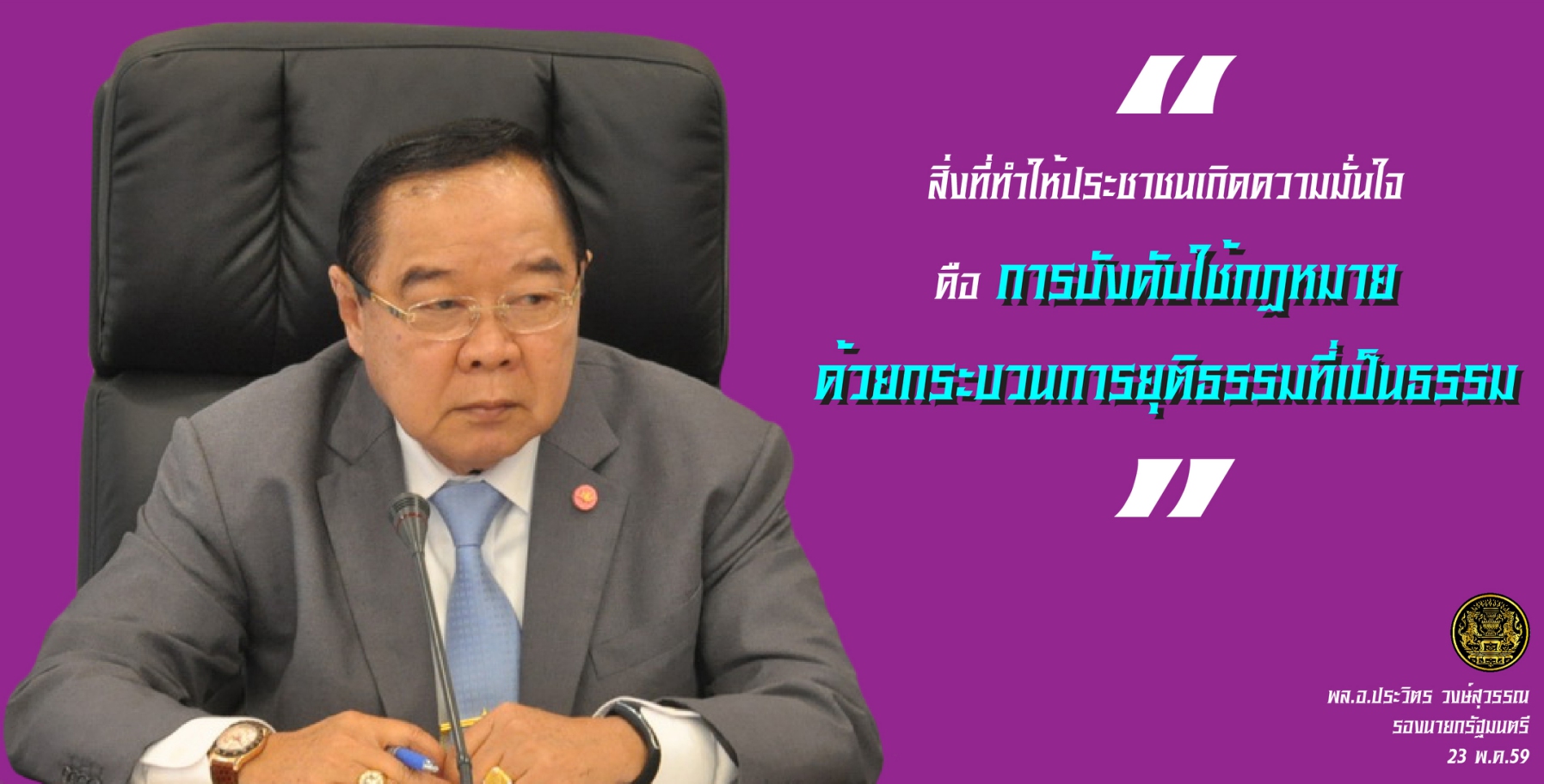 "

สิ่งที่ทำให้ประชาชนเกิดความมั่นใจ

คือ การบังคับใช้กฎหมาย

ด้วยกระบวนการยุติธรรมที่เป็นธรรม

"

พล.อ.ประวิตร วงษ์สุวรรณ
รองนายกรัฐมนตรี
23 พ.ค.59