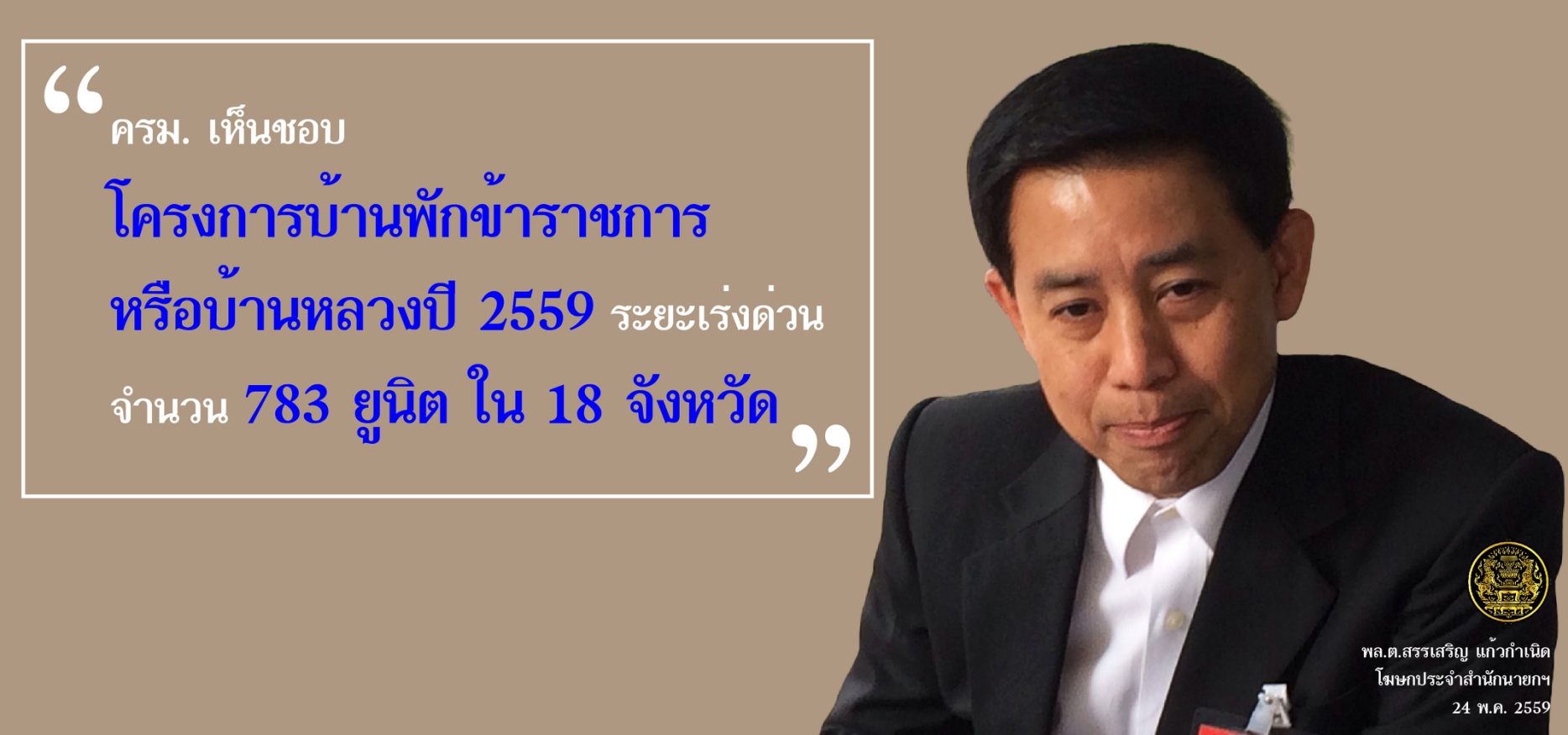 “ครม. เห็นชอบ
โครงการบ้านพักข้าราชการ
หรือบ้านหลวงปี 2559 ระยะเร่งด่วน
จำนวน 783 ยูนิต ใน 18 จังหวัด”

พล.ต.สรรเสริญ แก้วกำเนิด
โฆษกประจำสำนักนายกฯ
24 พ.ค. 2559