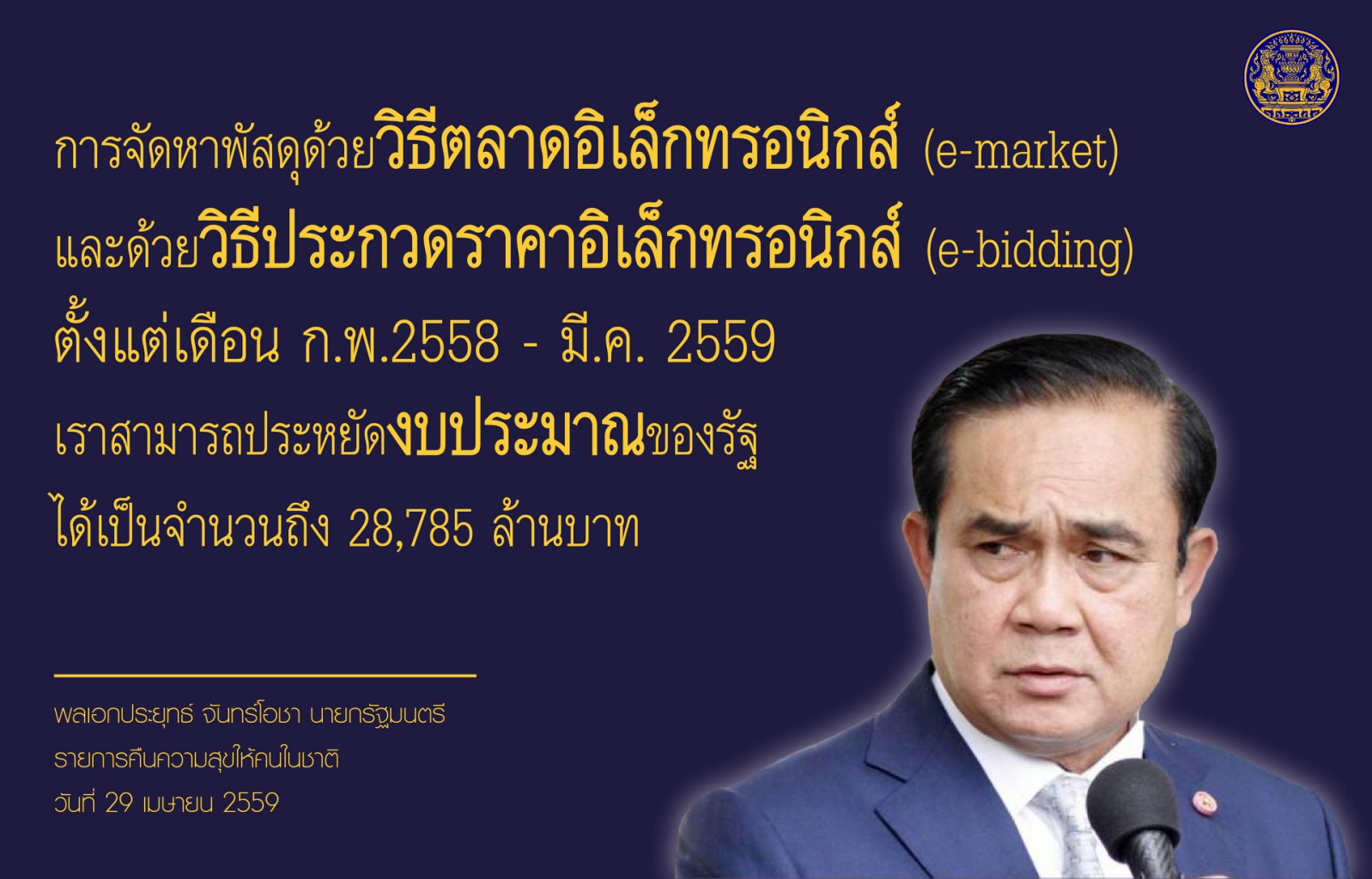 การจัดหาพัสดุด้วยวิธีตลาดอิเล็กทรอนิกส์ (e-market) และด้วยวิธีประกวดราคาอิเล็กทรอนิกส์ (e-bidding) ตั้งแต่เดือน ก.พ.2558 - มี.ค. 2559 เราสามารถประหยัดงบประมาณของรัฐ ได้เป็นจำนวนถึง 28,785 ล้านบาท

พลเอกประยุทธ์ จันทร์โอชา นายกรัฐมนตรี
รายการคืนความสุขให้คนในชาติ
วันที่ 29 เมษายน 2559