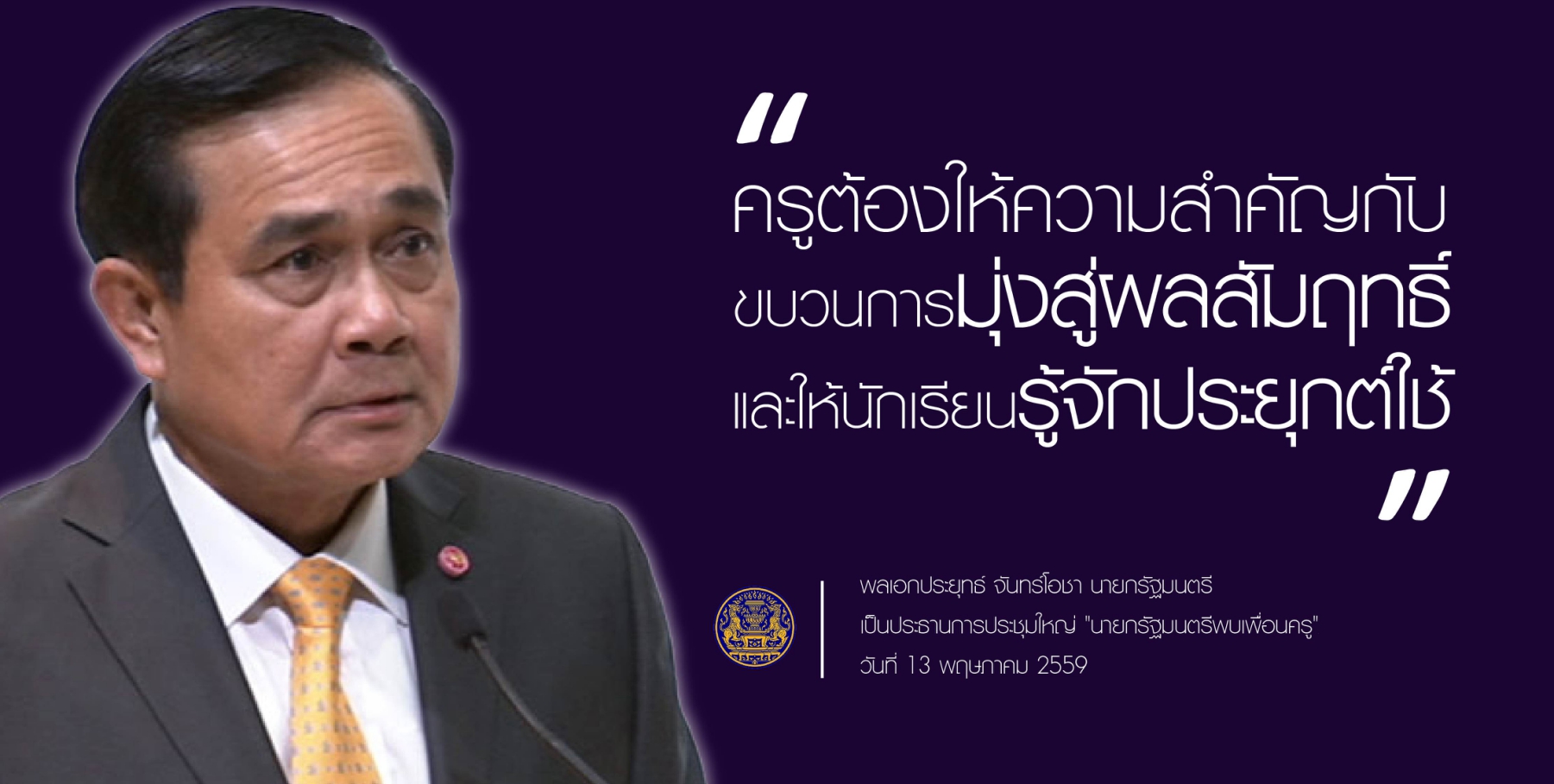 "

ครูต้องให้ความสำคัญกับขบวนการมุ่งสู่ผลสัมฤทธิ์และให้นักเรียนรู้จักประยุกต์ใช้

"

พลเอกประยุทธ์ จันทร์โอชา นายกรัฐมนตรี
เป็นประธานการประชุมใหญ่ "นายกรัฐมนตรีพบเพื่อนครู"
วันที่ 13 พฤษภาคม 2559