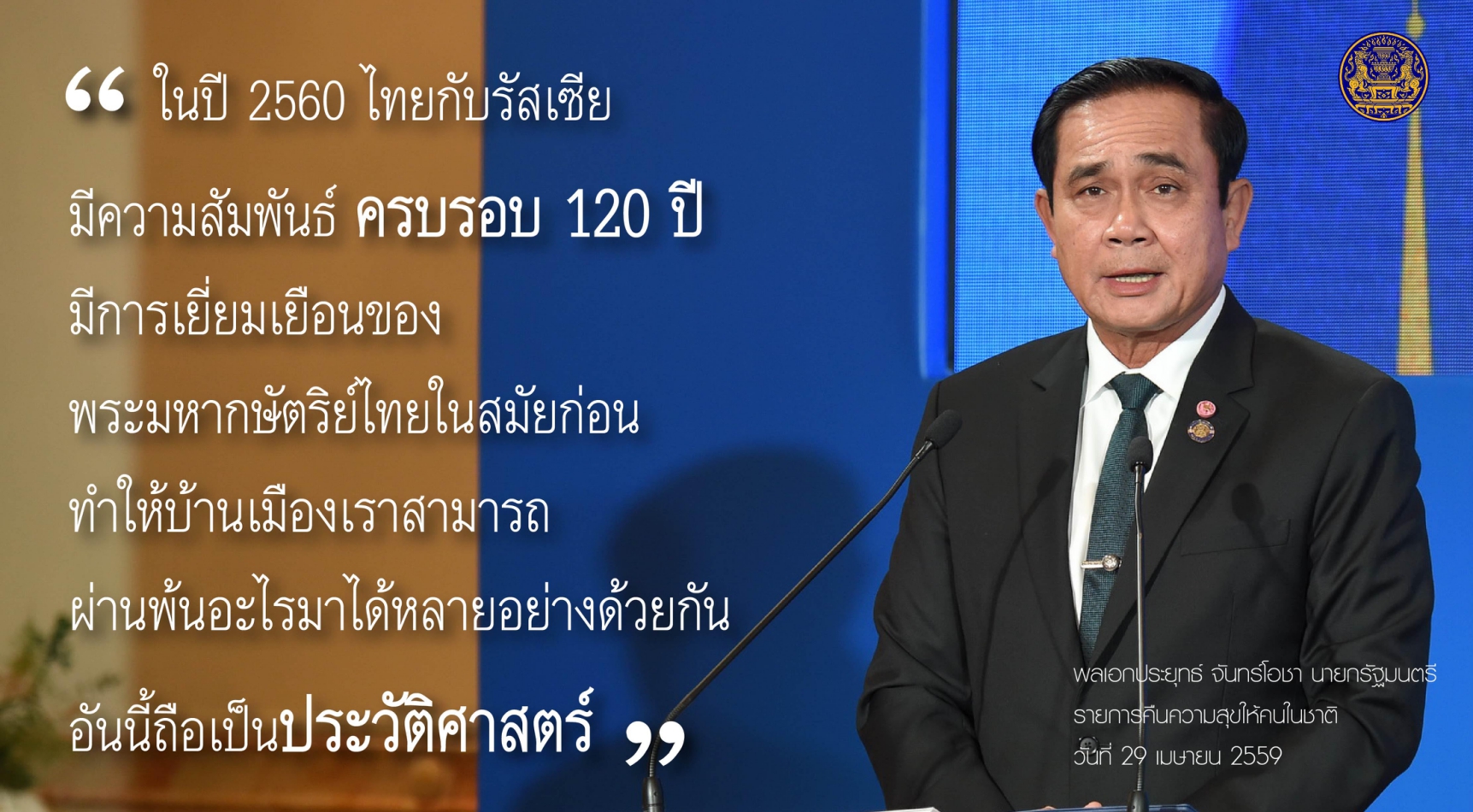 “ ในปี 2560 ไทยกับรัสเซีย มีความสัมพันธ์ ครบรอบ 120 ปี มีการเยี่ยมเยือนของ พระมหากษัตริย์ไทยในสมัยก่อน ทำให้บ้านเมืองเราสามารถ ผ่านพ้นอะไรมาได้หลายอย่างด้วยกัน อันนี้ถือเป็นประวัติศาสตร์ ”

พลเอกประยุทธ์ จันทร์โอชา นายกรัฐมนตรี
รายการคืนความสุขให้คนในชาติ
วันที่ 29 เมษายน 2559