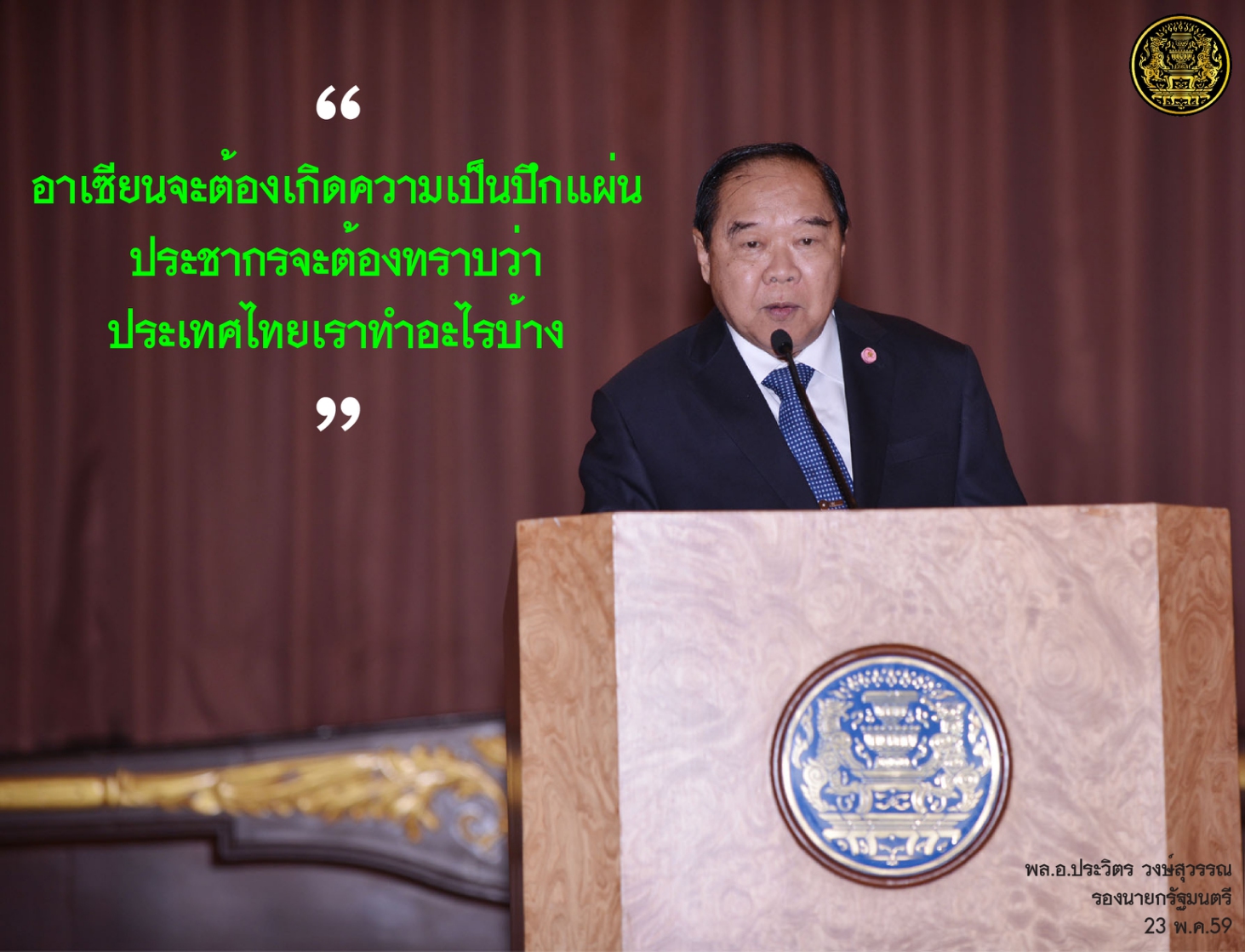 “

อาเซียนจะต้องเกิดความเป็นปึกแผ่น
ประชากรจะต้องทราบว่า
ประเทศไทยเราทำอะไรบ้าง

”

พล.อ.ประวิตร วงษ์สุวรรณ
รองนายกรัฐมนตรี
23 พ.ค.59