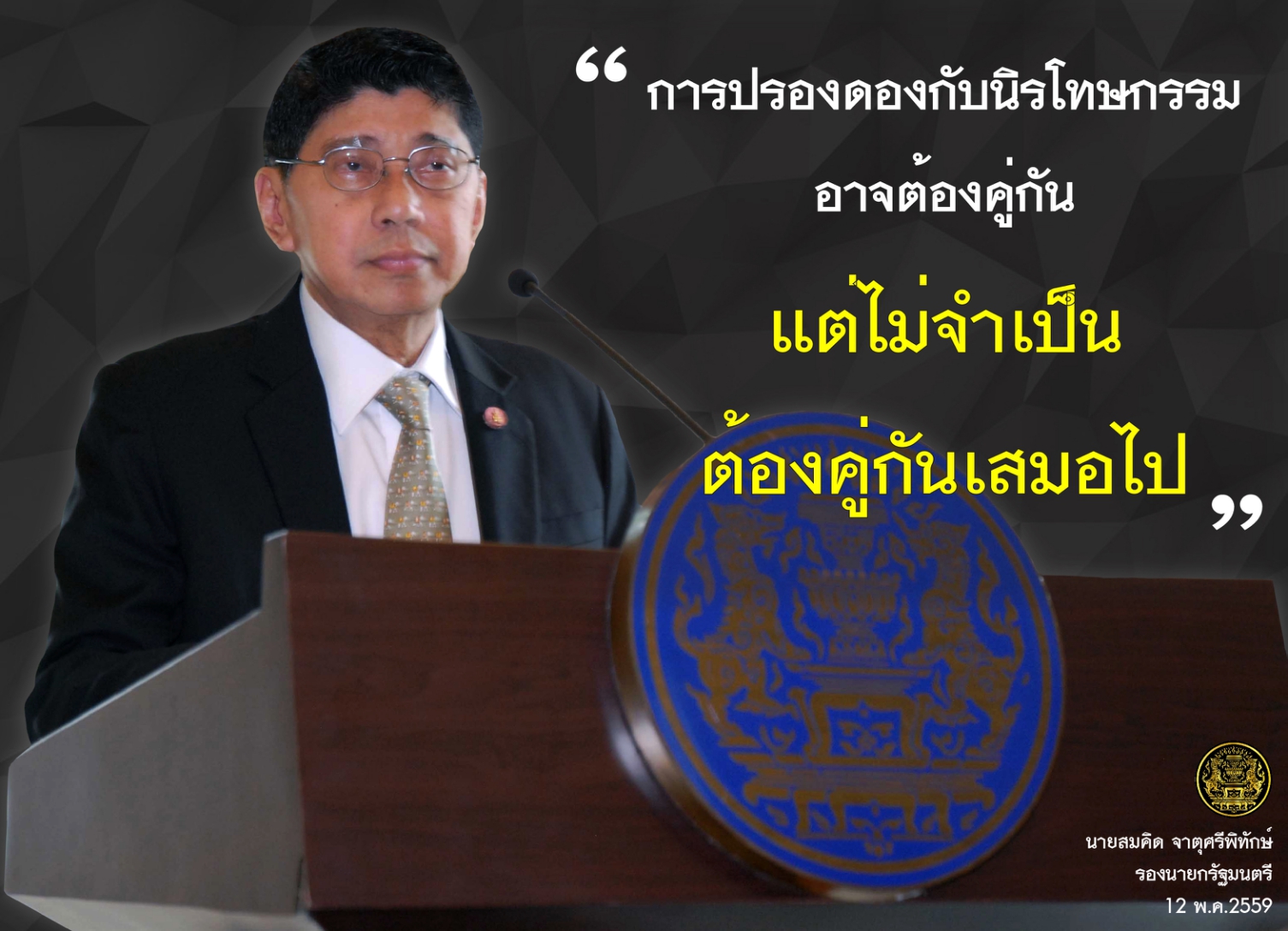 “ การปรองดองกับนิรโทษกรรม
อาจต้องคู่กัน
แต่ไม่จำเป็น
ต้องคู่กันเสมอไป ”

นายสมคิด จาตุศรีพิทักษ์
รองนายกรัฐมนตรี
12 พ.ค.2559