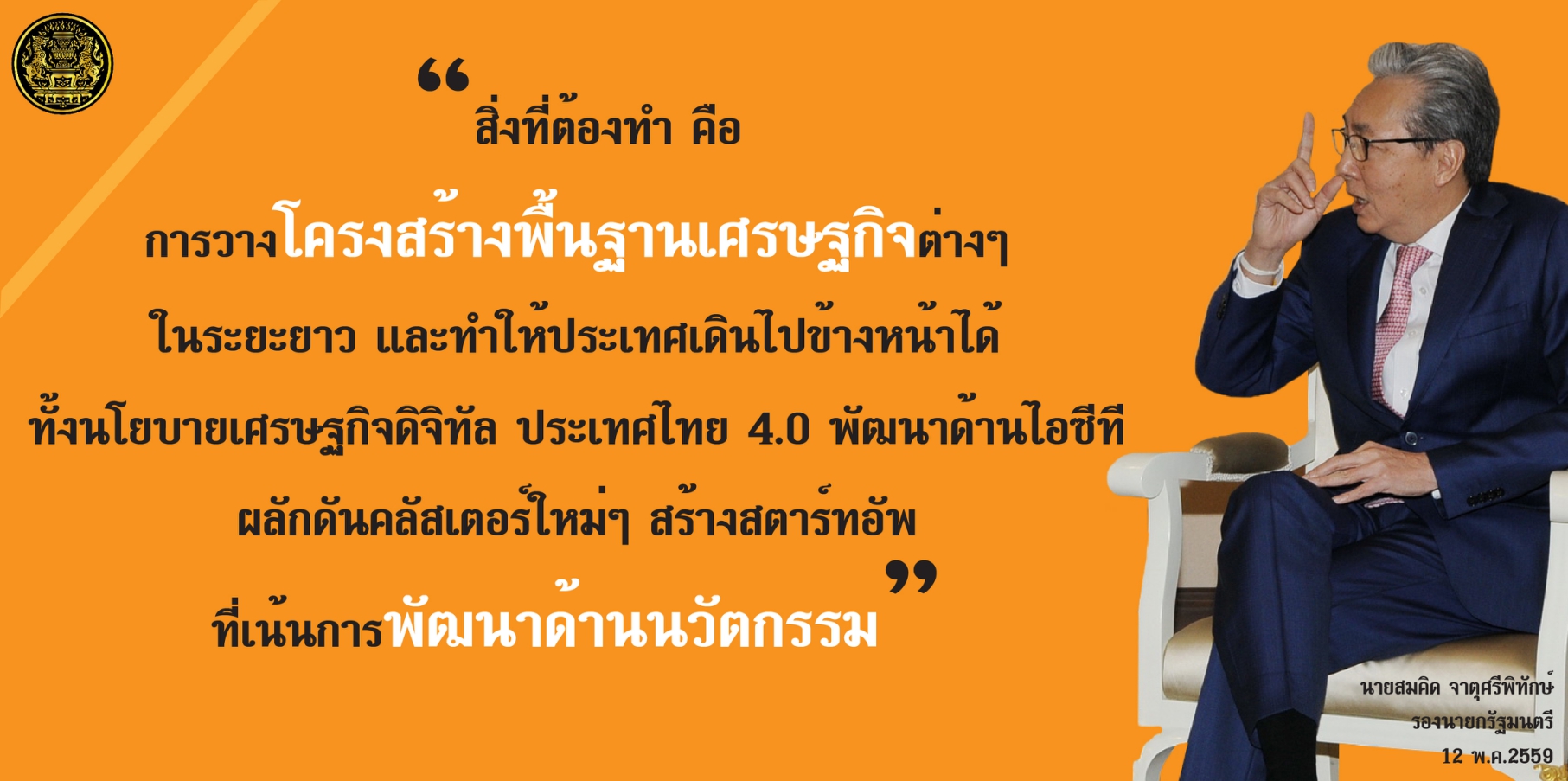 “ สิ่งที่ต้องทำ คือ

การวางโครงสร้างพื้นฐานเศรษฐกิจต่างๆ

ในระยะยาว และทำให้ประเทศเดินไปข้างหน้าได้

ทั้งนโยบายเศรษฐกิจดิจิทัล ประเทศไทย 4.0 พัฒนาด้านไอซีที

ผลักดันคลัสเตอร์ใหม่ๆ สร้างสตาร์ทอัพ

ที่เน้นการพัฒนาด้านนวัตกรรม ”

นายสมคิด จาตุศรีพิทักษ์
รองนายกรัฐมนตรี
12 พ.ค.2559