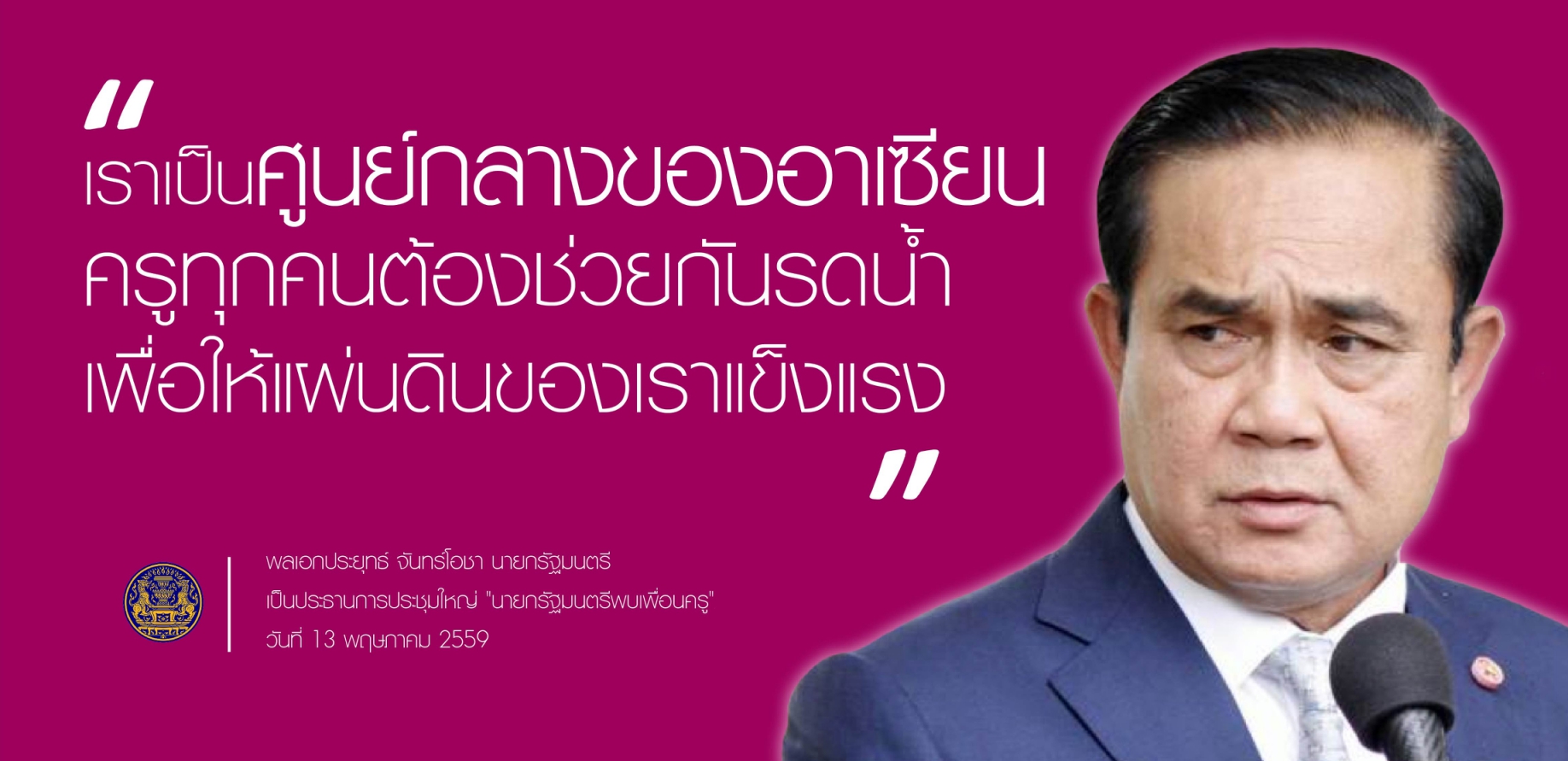 "

เราเป็นศูนย์กลางของอาเซียน
ครูทุกคนต้องช่วยกันรดน้ำ
เพื่อให้แผ่นดินของเราแข็งแรง

"

พลเอกประยุทธ์ จันทร์โอชา นายกรัฐมนตรี
เป็นประธานการประชุมใหญ่ "นายกรัฐมนตรีพบเพื่อนครู"
วันที่ 13 พฤษภาคม 2559