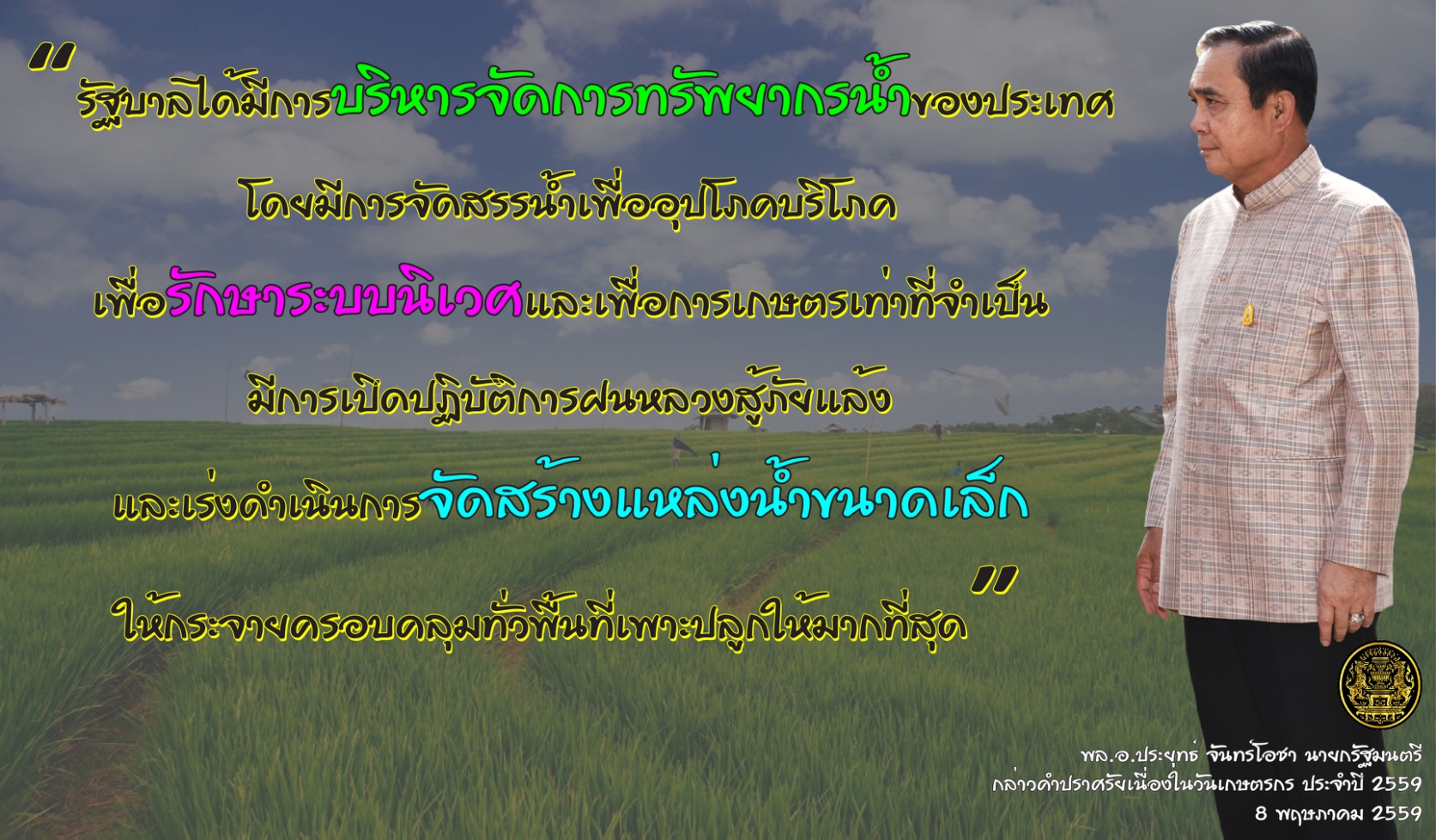 "รัฐบาลได้มีการบริหารจัดการทรัพยากรน้ำของประเทศ

โดยมีการจัดสรรน้ำเพื่ออุปโภคบริโภค

เพื่อรักษาระบบนิเวศและเพื่อการเกษตรเท่าที่จำเป็น

มีการเปิดปฏิบัติการฝนหลวงสู้ภัยแล้ง

และเร่งดำเนินการจัดสร้างแหล่งน้ำขนาดเล็ก

ให้กระจายครอบคลุมทั่วพื้นที่เพาะปลูกให้มากที่สุด"

พล.อ.ประยุทธ์ จันทร์โอชา นายกรัฐมนตรี
กล่าวคำปราศรัยเนื่องในวันเกษตรกร ประจำปี 2559
8 พฤษภาคม 2559