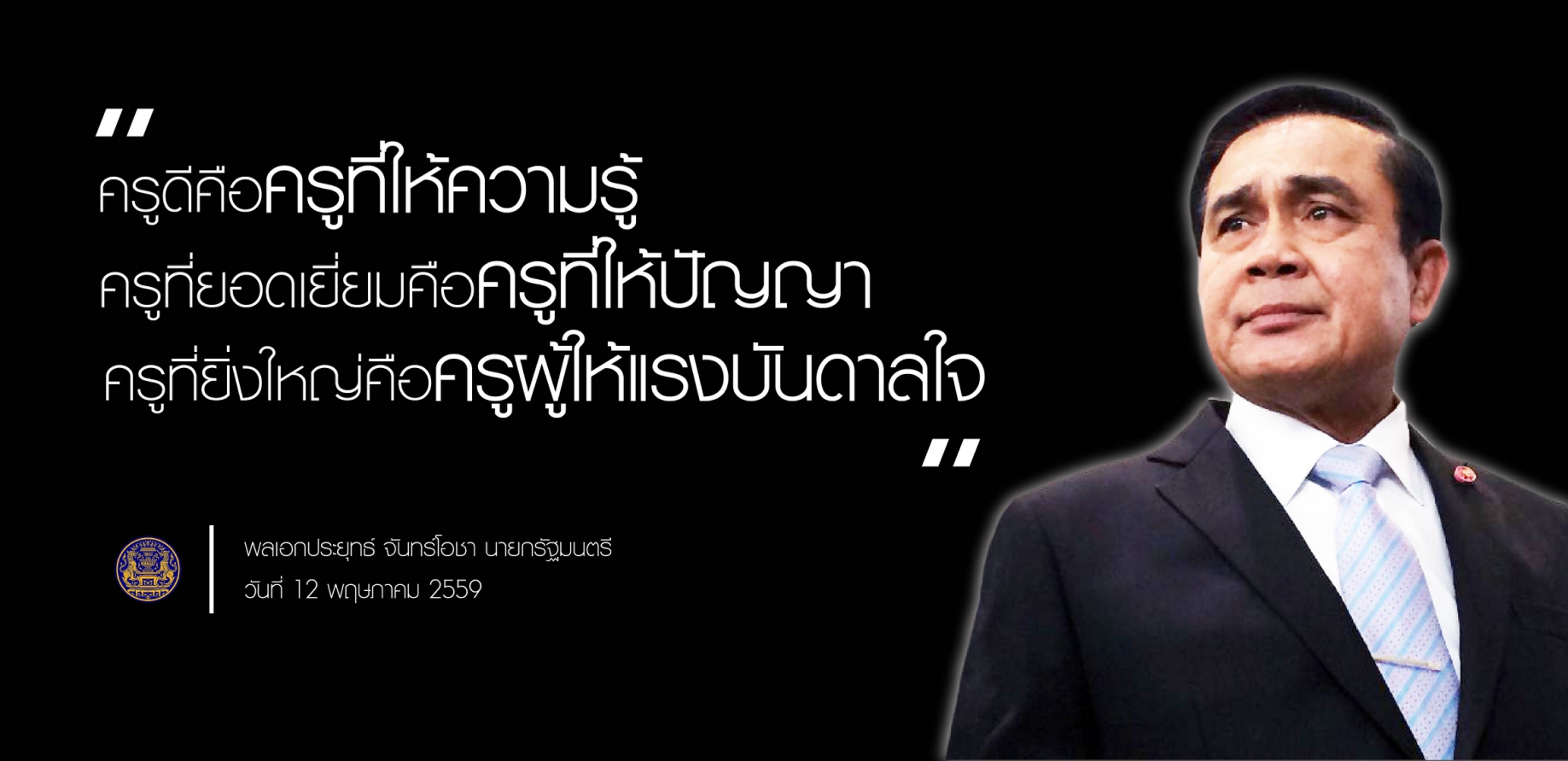 "
ครูดีคือครูที่ให้ความรู้
ครูที่ยอดเยี่ยมคือครูที่ให้ปัญญา
ครูที่ยิ่งใหญ่คือครูผู้ให้แรงบันดาลใจ
"

พลเอกประยุทธ์ จันทร์โอชา นายกรัฐมนตรี
วันที่ 12 พฤษภาคม 2559