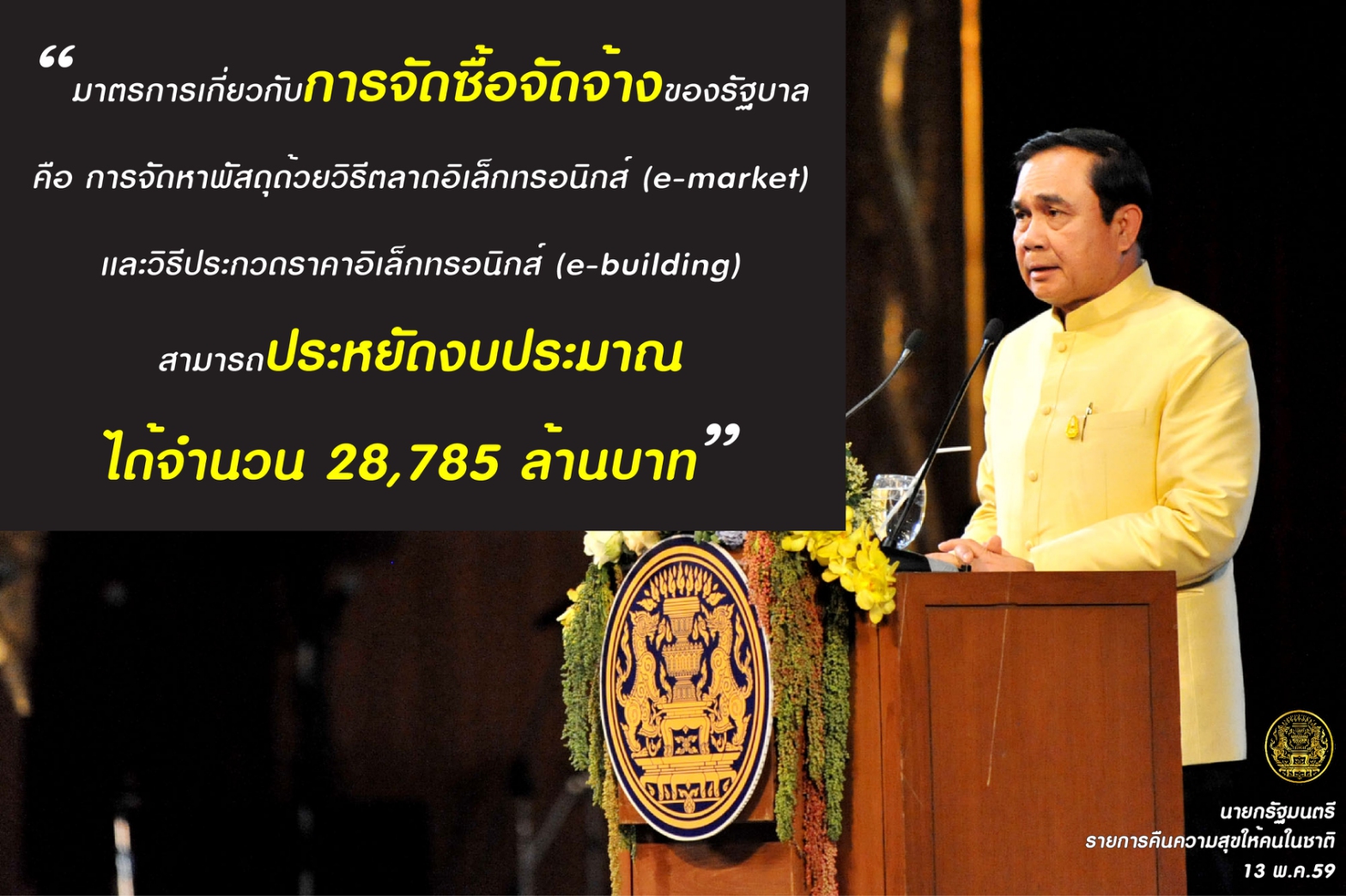 “มาตรการเกี่ยวกับการจัดซื้อจัดจ้างของรัฐบาล

คือ การจัดหาพัสดุด้วยวิธีตลาดอิเล็กทรอนิกส์ (e-market)

และวิธีประกวดราคาอิเล็กทรอนิกส์ (e-building)

สามารถประหยัดงบประมาณ

ได้จำนวน 28,785 ล้านบาท”

นายกรัฐมนตรี
รายการคืนความสุขให้คนในชาติ
13 พ.ค.59