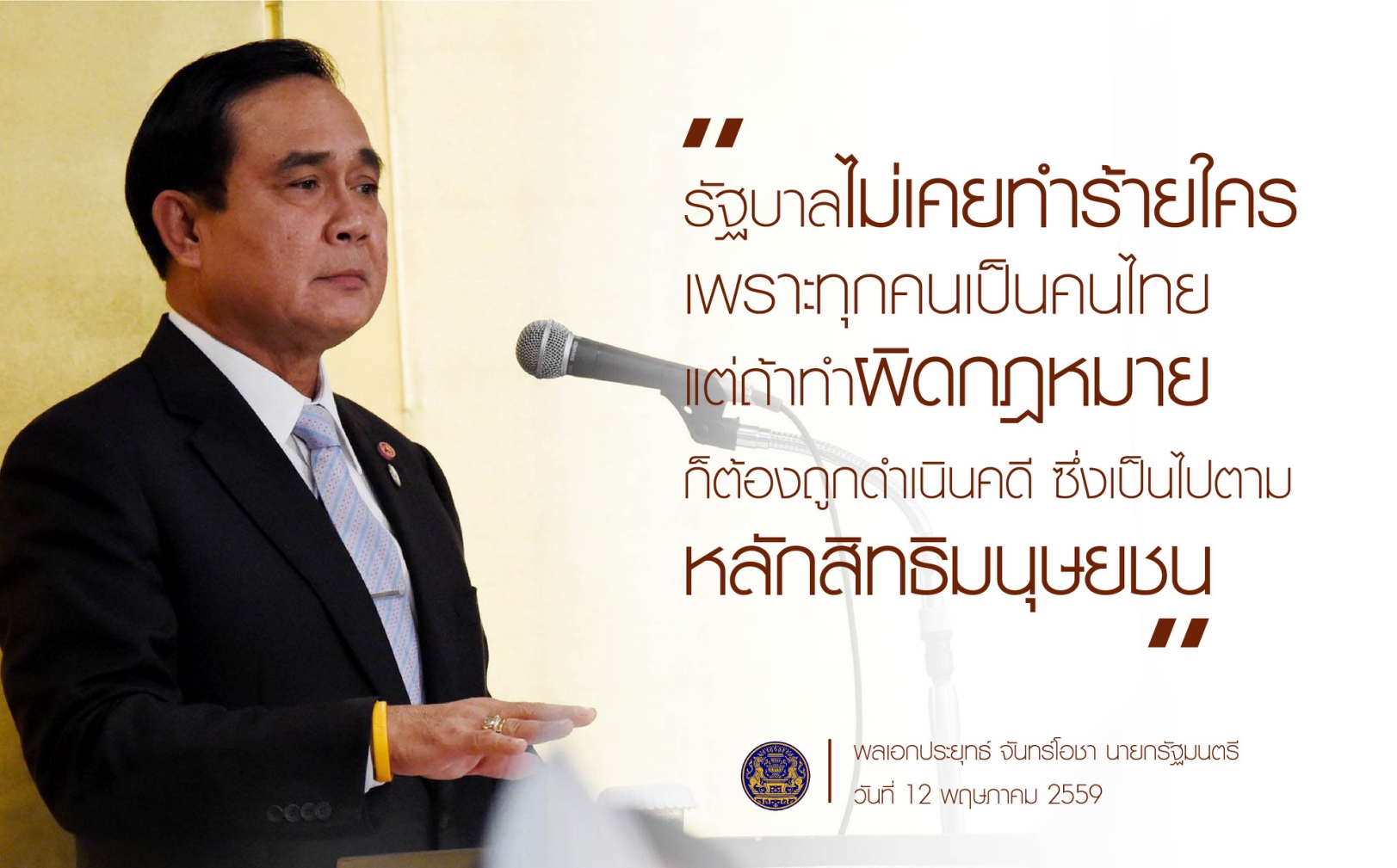 "
รัฐบาลไม่เคยทำร้ายใคร
เพราะทุกคนเป็นคนไทย
แต่ถ้าทำผิดกฎหมาย
ก็ต้องถูกดำเนินคดี ซึ่งเป็นไปตาม
หลักสิทธิมนุษยชน
"

พลเอกประยุทธ์ จันทร์โอชา นายกรัฐมนตรี
วันที่ 12 พฤษภาคม 2559