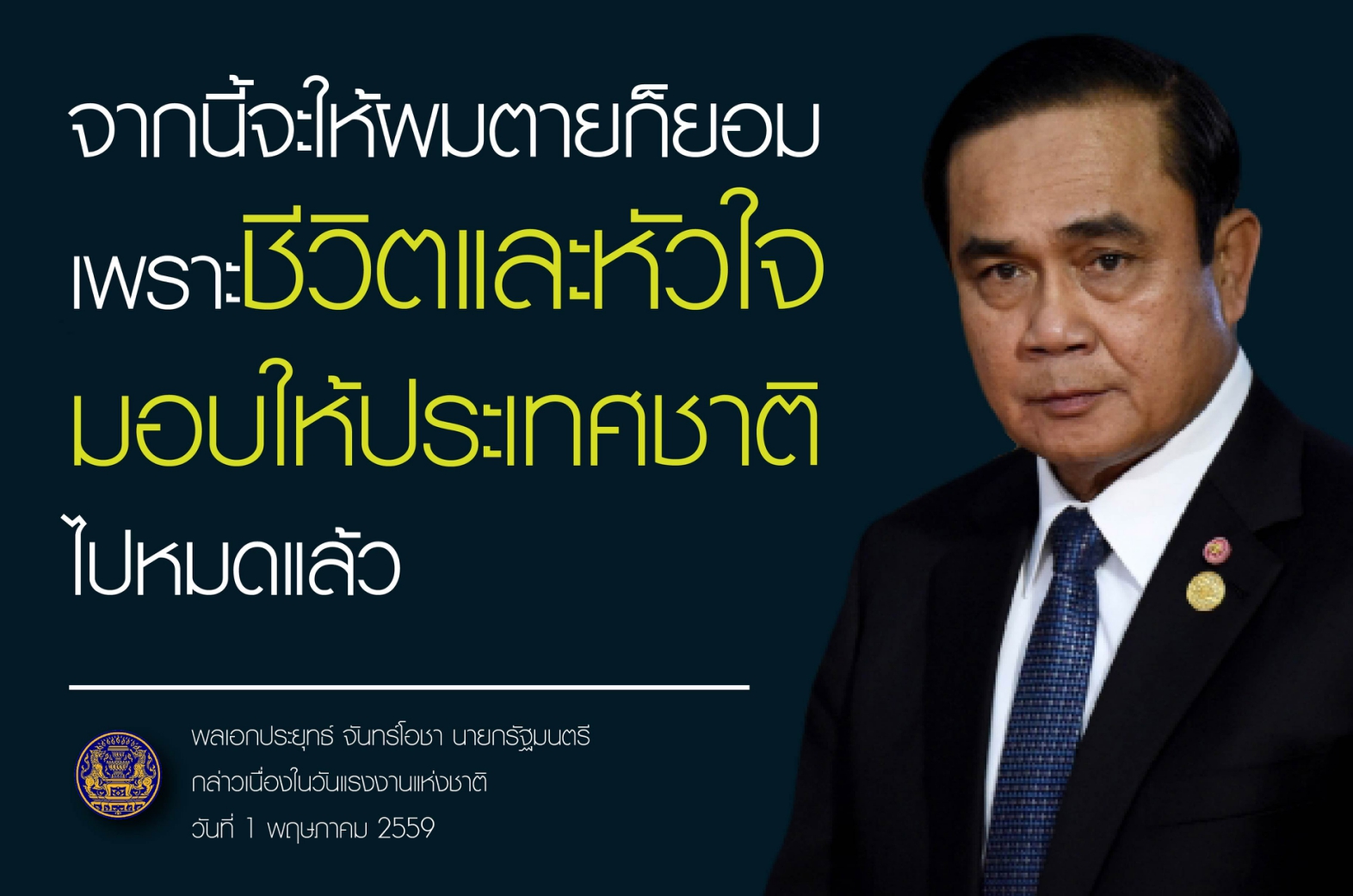 จากนี้จะให้ผมตายก็ยอม
เพราะชีวิตและหัวใจ
มอบให้ประเทศชาติ
ไปหมดแล้ว

พลเอกประยุทธ์ จันทร์โอชา นายกรัฐมนตรี
กล่าวเนื่องในวันแรงงานแห่งชาติ
วันที่ 1 พฤษภาคม 2559