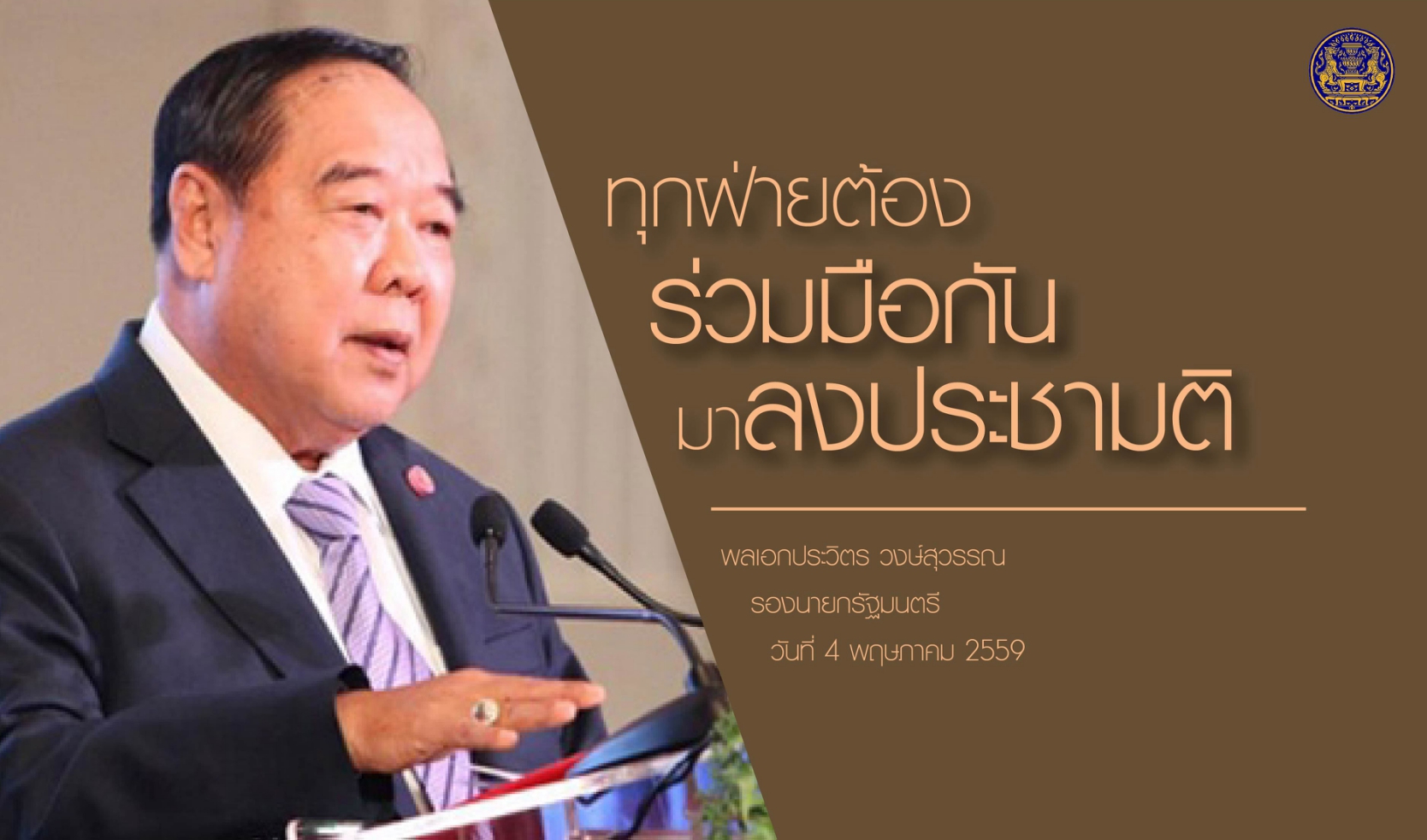 ทุกฝ่ายต้อง
ร่วมมือกัน
มาลงประชามติ

พลเอกประวิตร วงษ์สุวรรณ
รองนายกรัฐมนตรี
วันที่ 4 พฤษภาคม 2559