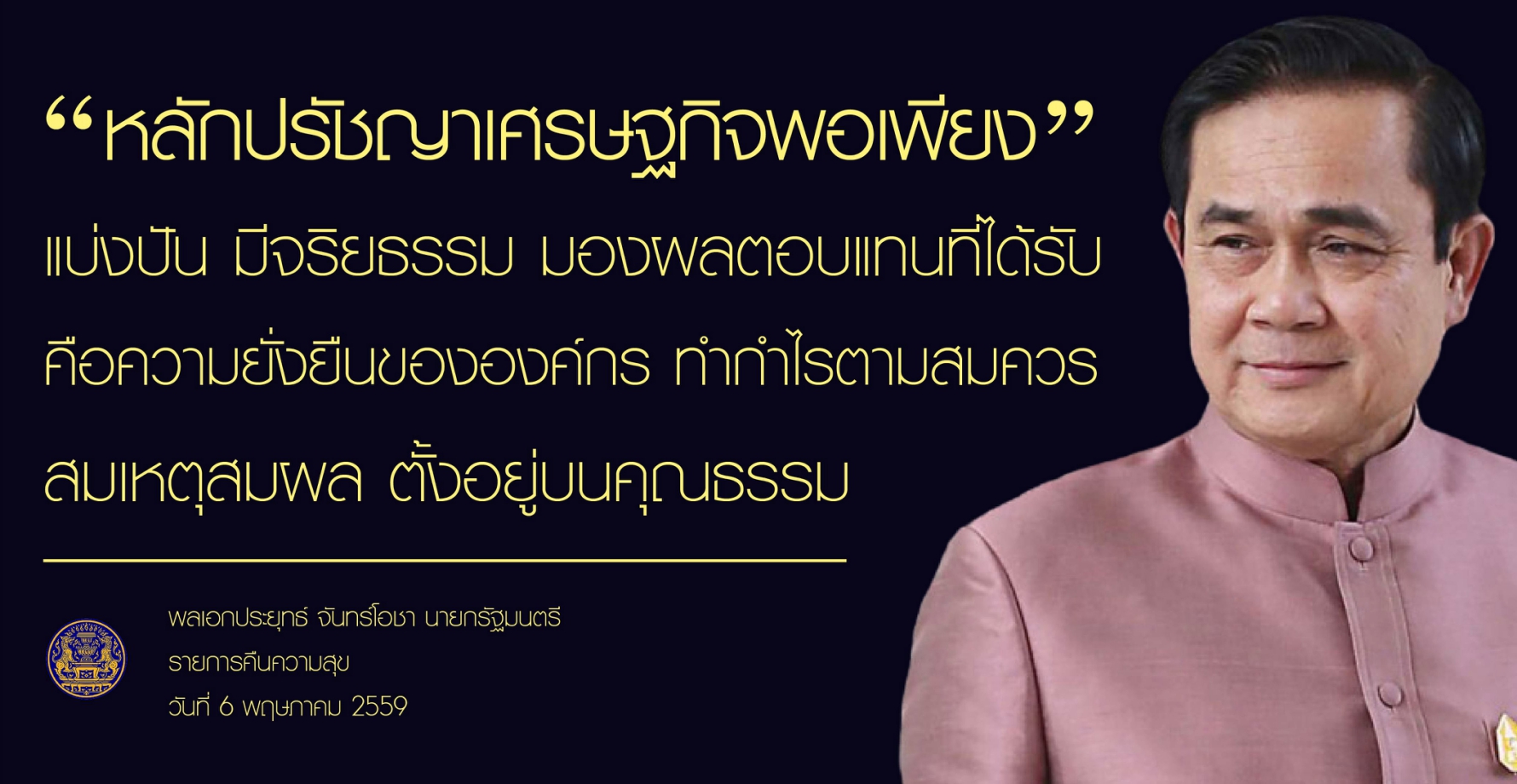 “หลักปรัชญาเศรษฐกิจพอเพียง”
แบ่งปัน มีจริยธรรม มองผลตอบแทนที่ได้รับ
คือความยั่งยืนขององค์กร ทำกำไรตามสมควร
สมเหตุสมผล ตั้งอยู่บนคุณธรรม

พลเอกประยุทธ์ จันทร์โอชา นายกรัฐมนตรี
รายการคืนความสุข
วันที่ 6 พฤษภาคม 2559