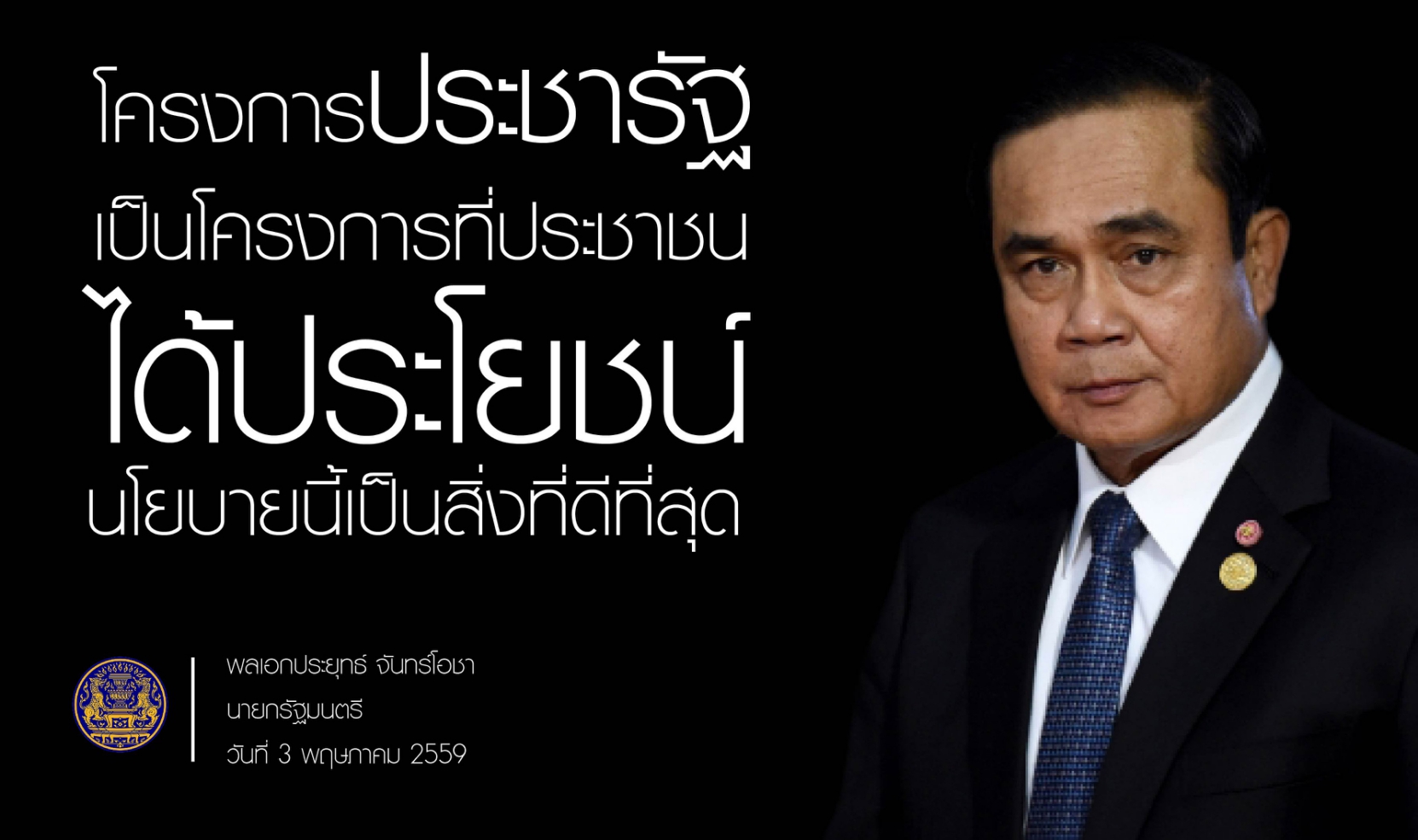 โครงการประชารัฐ
เป็นโครงการที่ประชาชน
ได้ประโยชน์
นโยบายนี้เป็นสิ่งที่ดีที่สุด

พลเอกประยุทธ์ จันทร์โอชา
นายกรัฐมนตรี
วันที่ 3 พฤษภาคม 2559