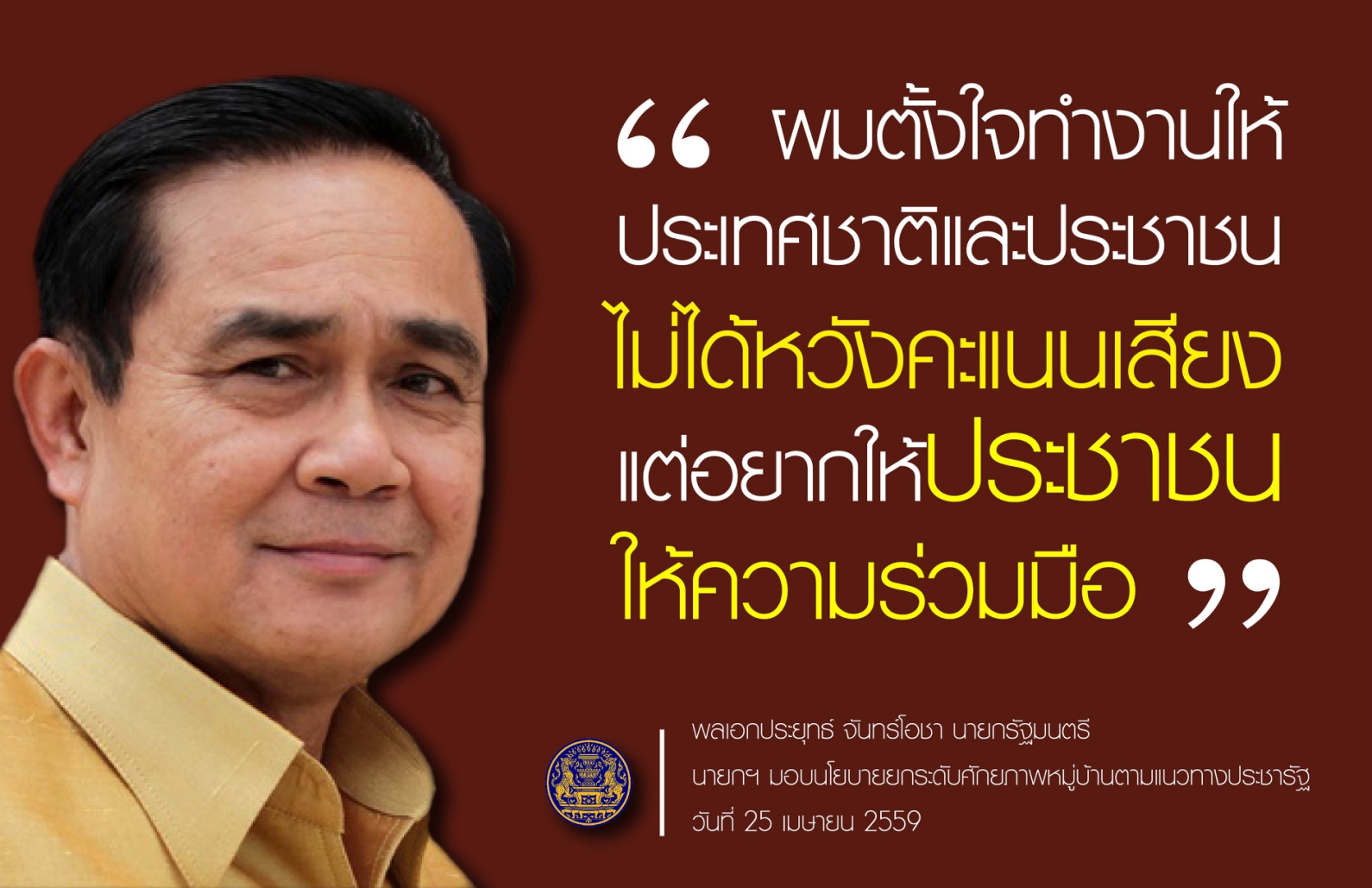 “ ผมตั้งใจทำงานให้ประเทศชาติและประชาชน ไม่ได้หวังคะแนนเสียง แต่อยากให้ประชาชนให้ความร่วมมือ ”

พลเอกประยุทธ์ จันทร์โอชา นายกรัฐมนตรี
นายกฯ มอบนโยบายยกระดับศักยภาพหมู่บ้านตามแนวทางประชารัฐ
วันที่ 25 เมษายน 2559