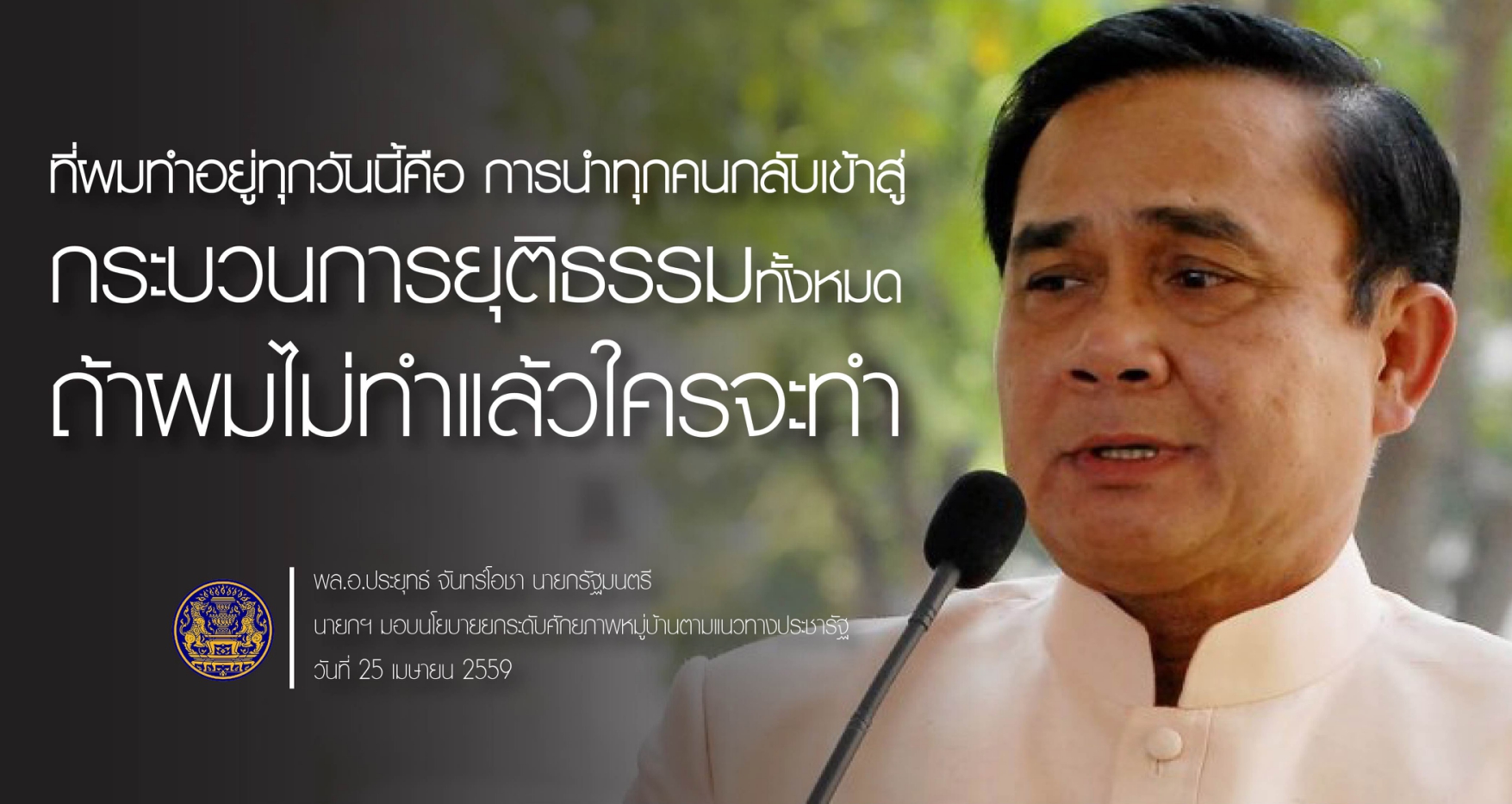 ที่ผมทำอยู่ทุกวันนี้คือ การนำทุกคนกลับเข้าสู่ กระบวนการยุติธรรมทั้งหมด ถ้าผมไม่ทำแล้วใครจะทำ

พล.อ.ประยุทธ์ จันทร์โอชา นายกรัฐมนตรี
นายกฯ มอบนโยบายยกระดับศักยภาพหมู่บ้านตามแนวทางประชารัฐ
วันที่ 25 เมษายน 2559