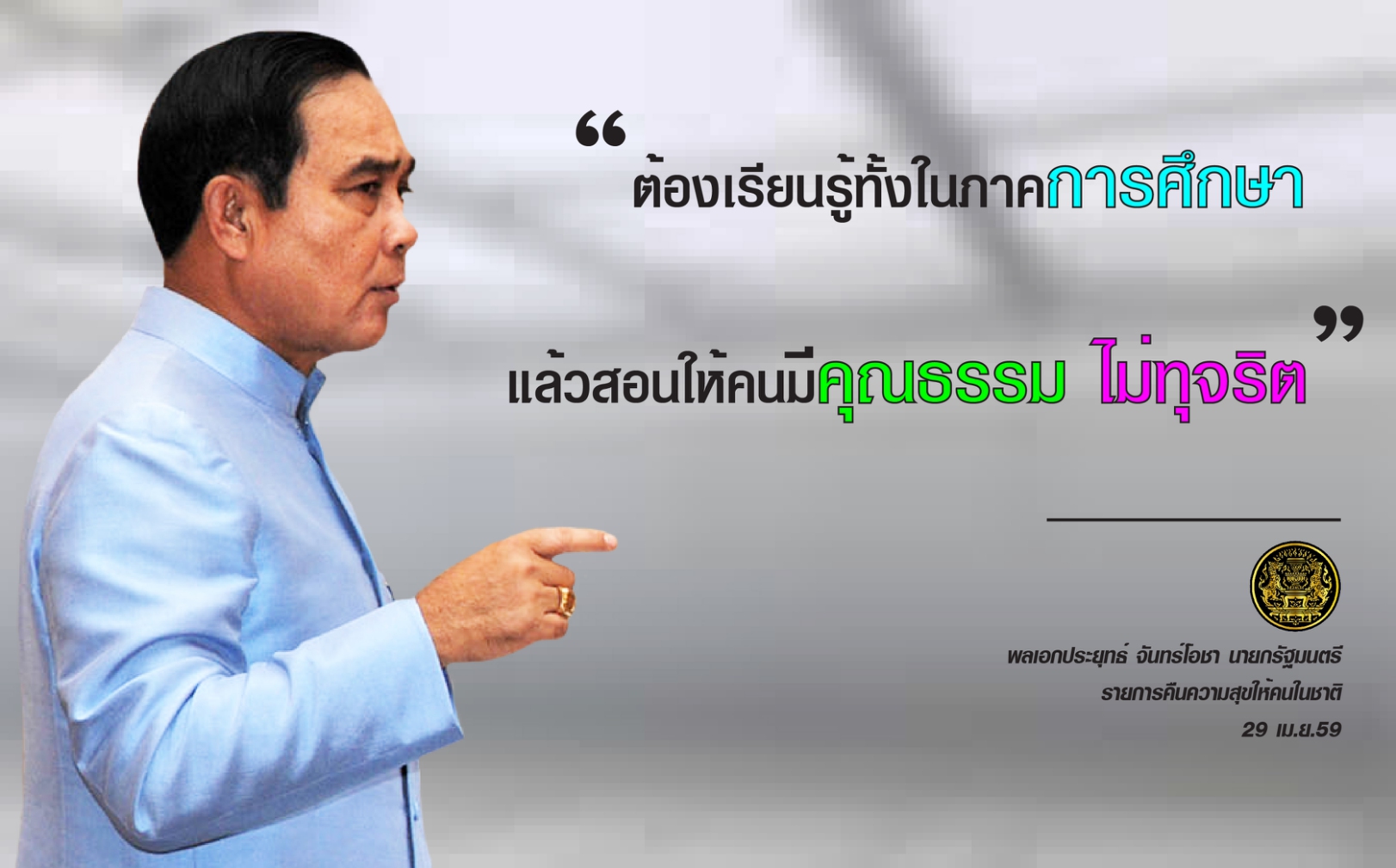 “ต้องเรียนรู้ทั้งในภาคการศึกษา

แล้วสอนให้คนมีคุณธรรม ไม่ทุจริต”

พลเอกประยุทธ์ จันทร์โอชา นายกรัฐมนตรี
รายการคืนความสุขให้คนในชาติ
29 เม.ย.59