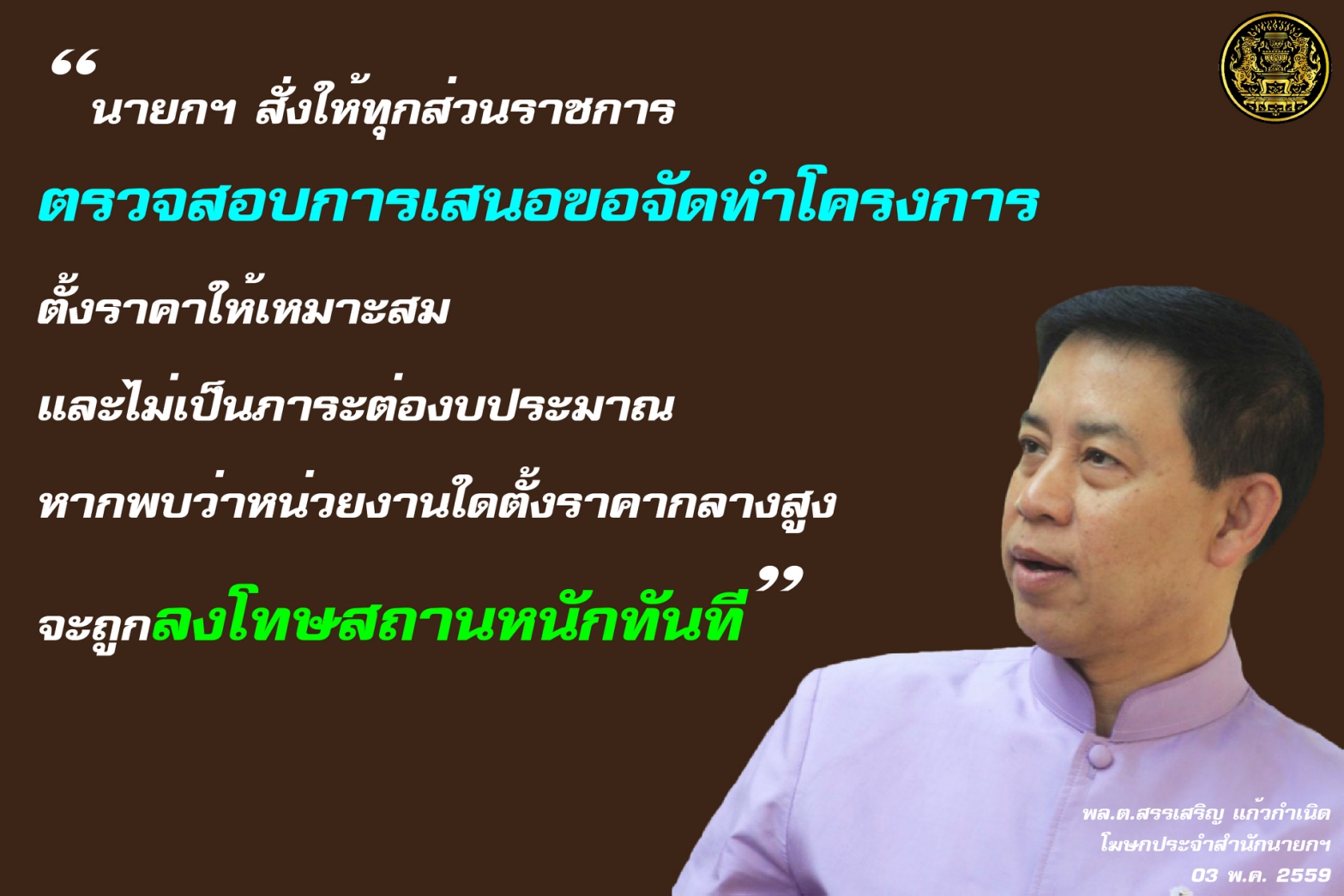 “นายกฯ สั่งให้ทุกส่วนราชการ

ตรวจสอบการเสนอขอจัดทำโครงการ

ตั้งราคาให้เหมาะสม

และไม่เป็นภาระต่องบประมาณ

หากพบว่าหน่วยงานใดตั้งราคากลางสูง

จะถูกลงโทษสถานหนักทันที”

พล.ต.สรรเสริญ แก้วกำเนิด
โฆษกประจำสำนักนายกฯ
03 พ.ค. 2559