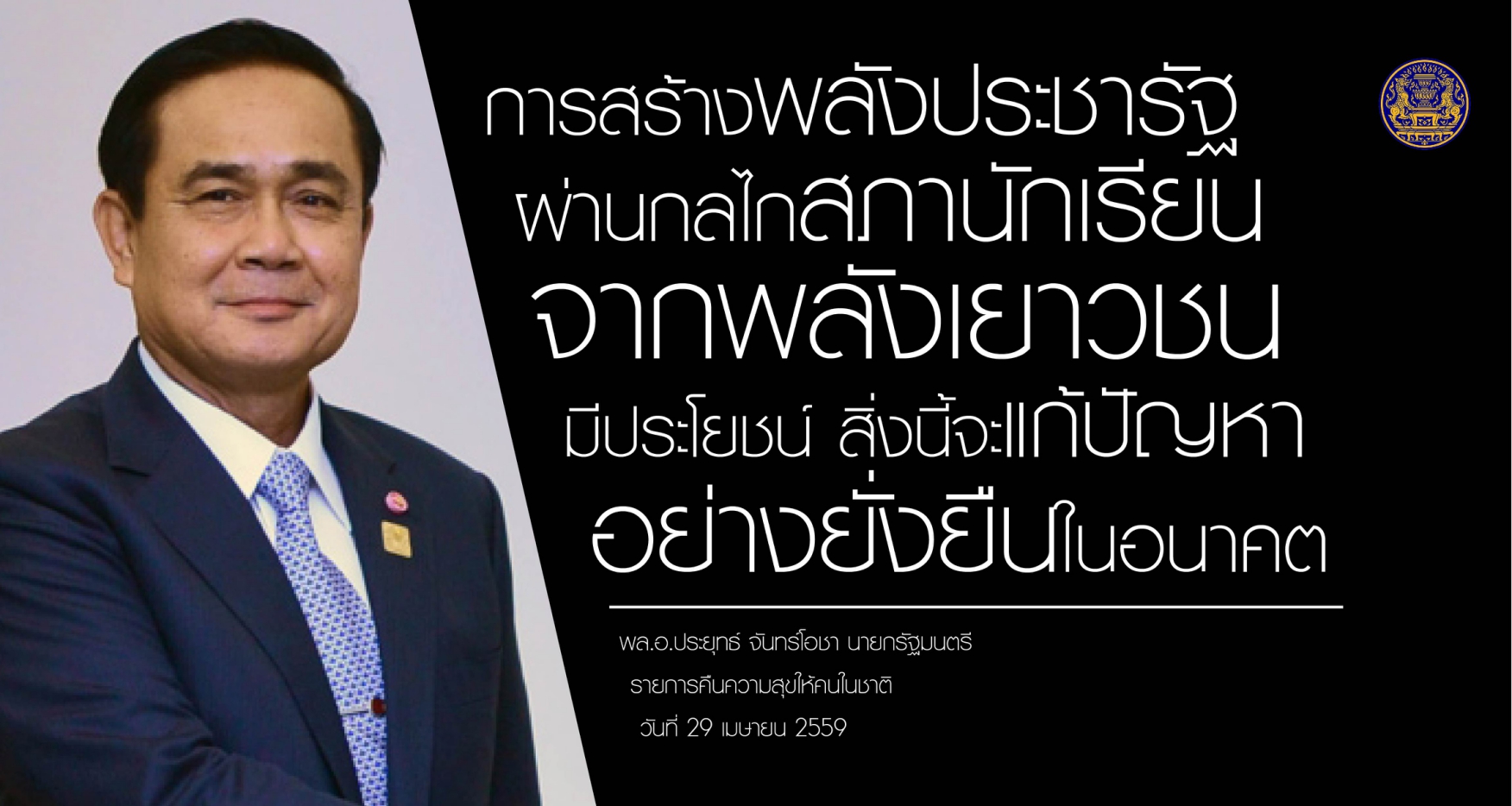 การสร้างพลังประชารัฐ
ผ่านกลไกสภานักเรียน
จากพลังเยาวชน
มีประโยชน์ สิ่งนี้จะแก้ปัญหา
อย่างยั่งยืนในอนาคต

พล.อ.ประยุทธ์ จันทร์โอชา นายกรัฐมนตรี
รายการคืนความสุขให้คนในชาติ
วันที่ 29 เมษายน 2559