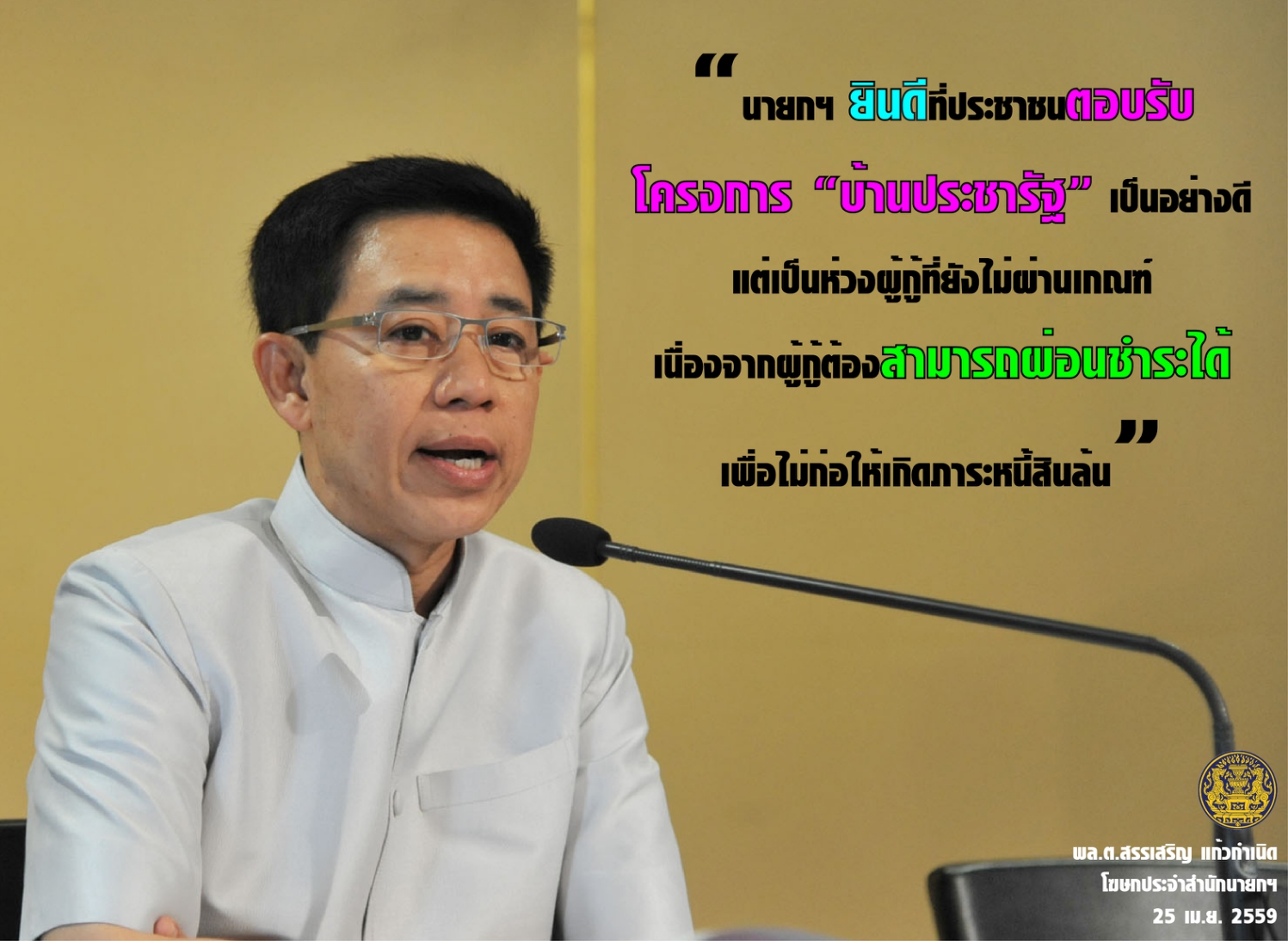 “ นายกฯ ยินดีที่ประชาชนตอบรับ

โครงการ “บ้านประชารัฐ” เป็นอย่างดี

แต่เป็นห่วงผู้กู้ที่ยังไม่ผ่านเกณฑ์

เนื่องจากผู้กู้ต้องสามารถผ่อนชำระได้

เพื่อไม่ก่อให้เกิดภาระหนี้สินล้น ”

พล.ต.สรรเสริญ แก้วกำเนิด
โฆษกประจำสำนักนายกฯ
25 เม.ย. 2559