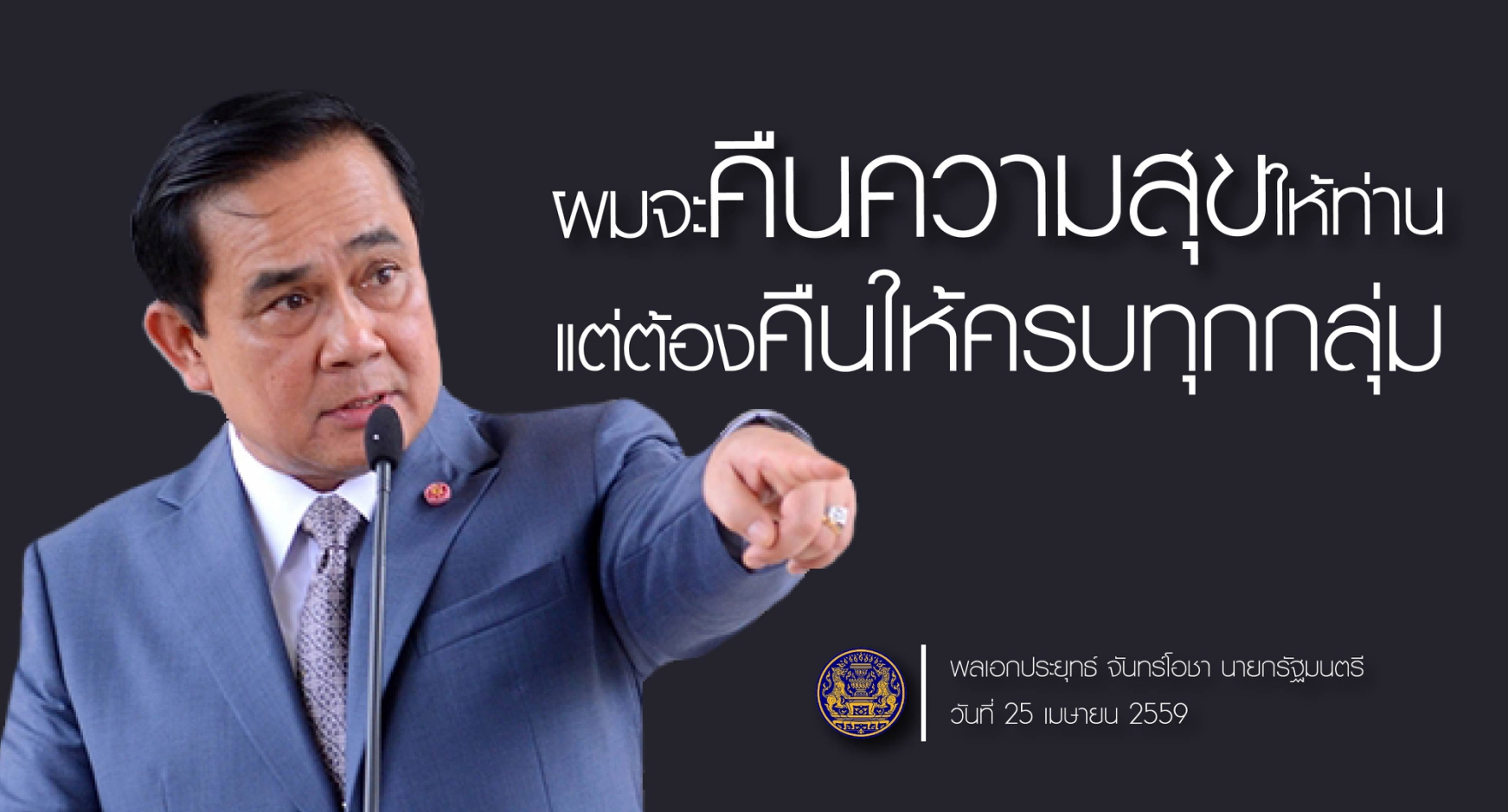 ผมจะคืนความสุขให้ท่าน
แต่ต้องคืนให้ครบทุกกลุ่ม

พลเอกประยุทธ์ จันทร์โอชา นายกรัฐมนตรี
วันที่ 25 เมษายน 2559