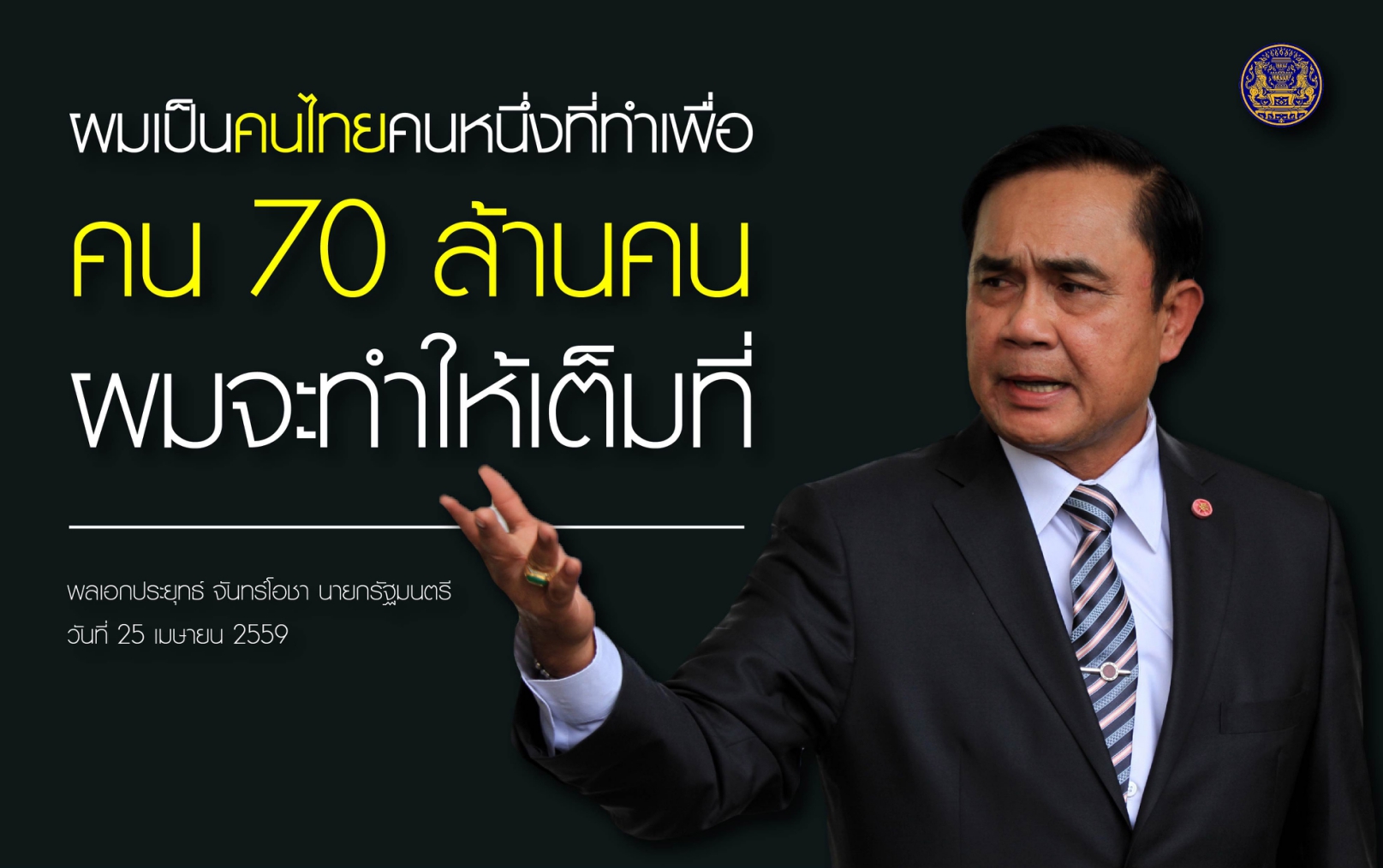 ผมเป็นคนไทยคนหนึ่งที่ทำเพื่อ
คน 70 ล้านคน
ผมจะทำให้เต็มที่

พลเอกประยุทธ์ จันทร์โอชา นายกรัฐมนตรี
วันที่ 25 เมษายน 2559