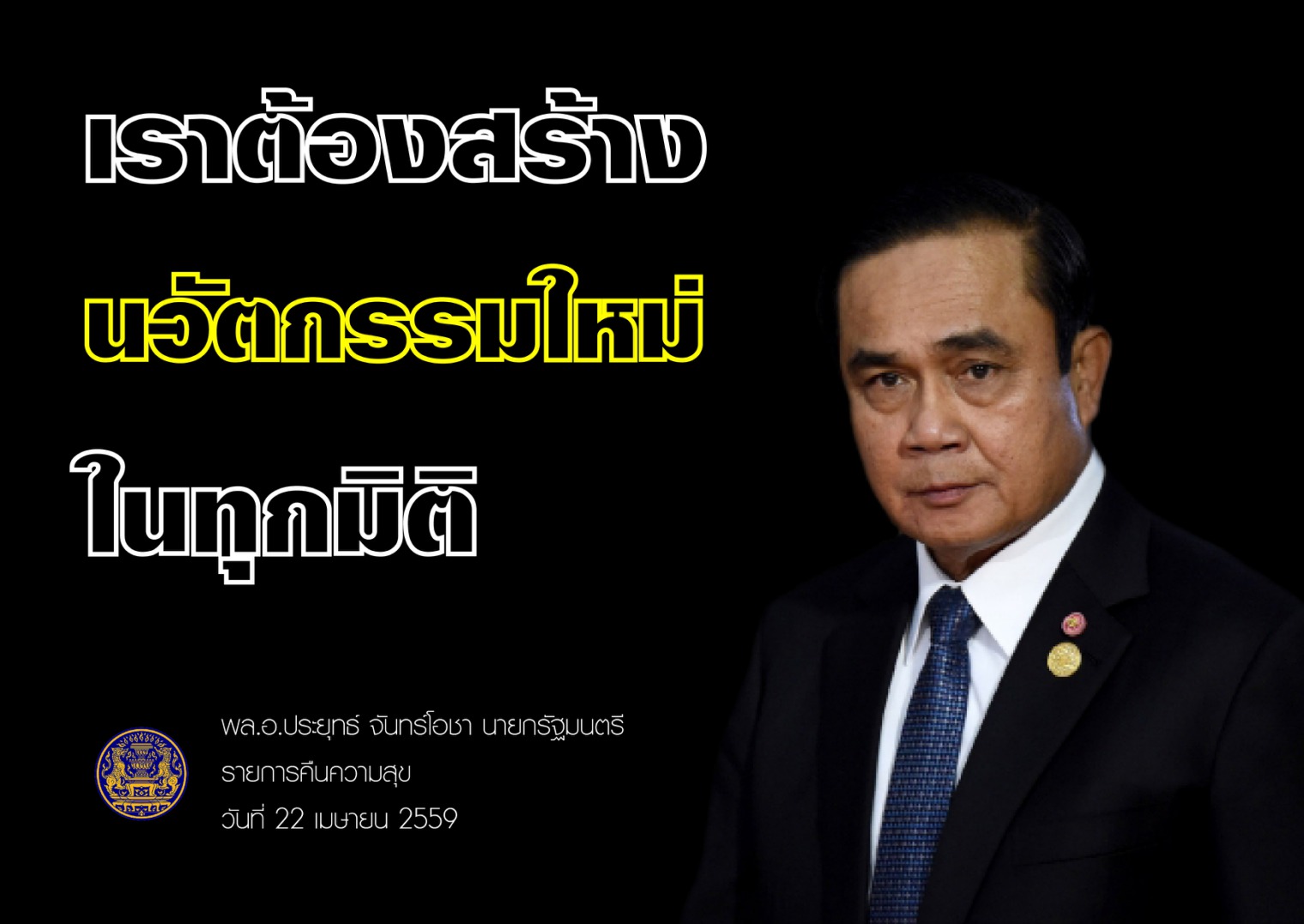 เราต้องสร้าง
นวัตกรรมใหม่
ในทุกมิติ

พล.อ.ประยุทธ์ จันทร์โอชา นายกรัฐมนตรี
รายการคืนความสุข
วันที่ 22 เมษายน 2559