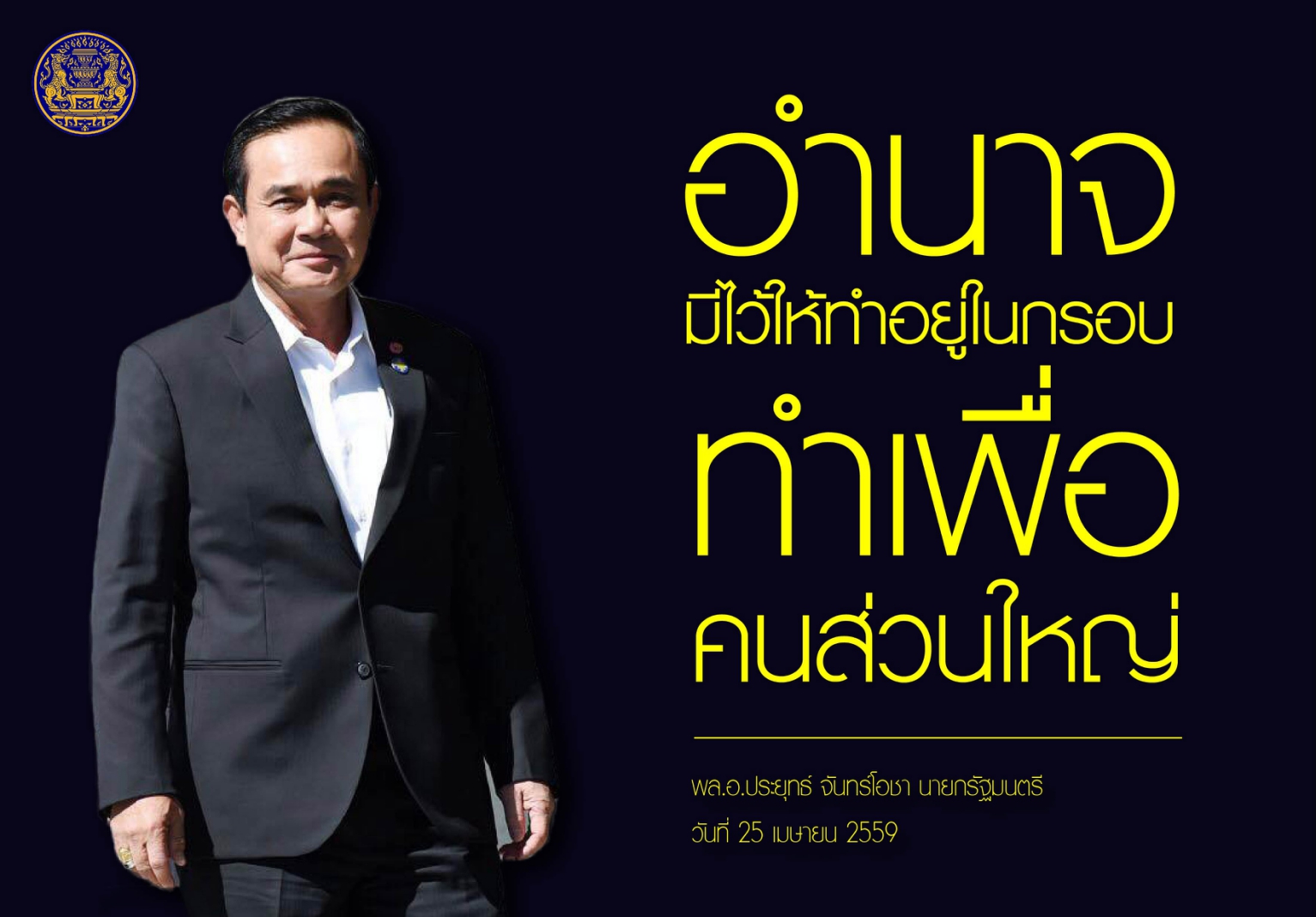 อำนาจ
มีไว้ให้ทำอยู่ในกรอบ
ทำเพื่อ
คนส่วนใหญ่

พล.อ.ประยุทธ์ จันทร์โอชา นายกรัฐมนตรี
วันที่ 25 เมษายน 2559